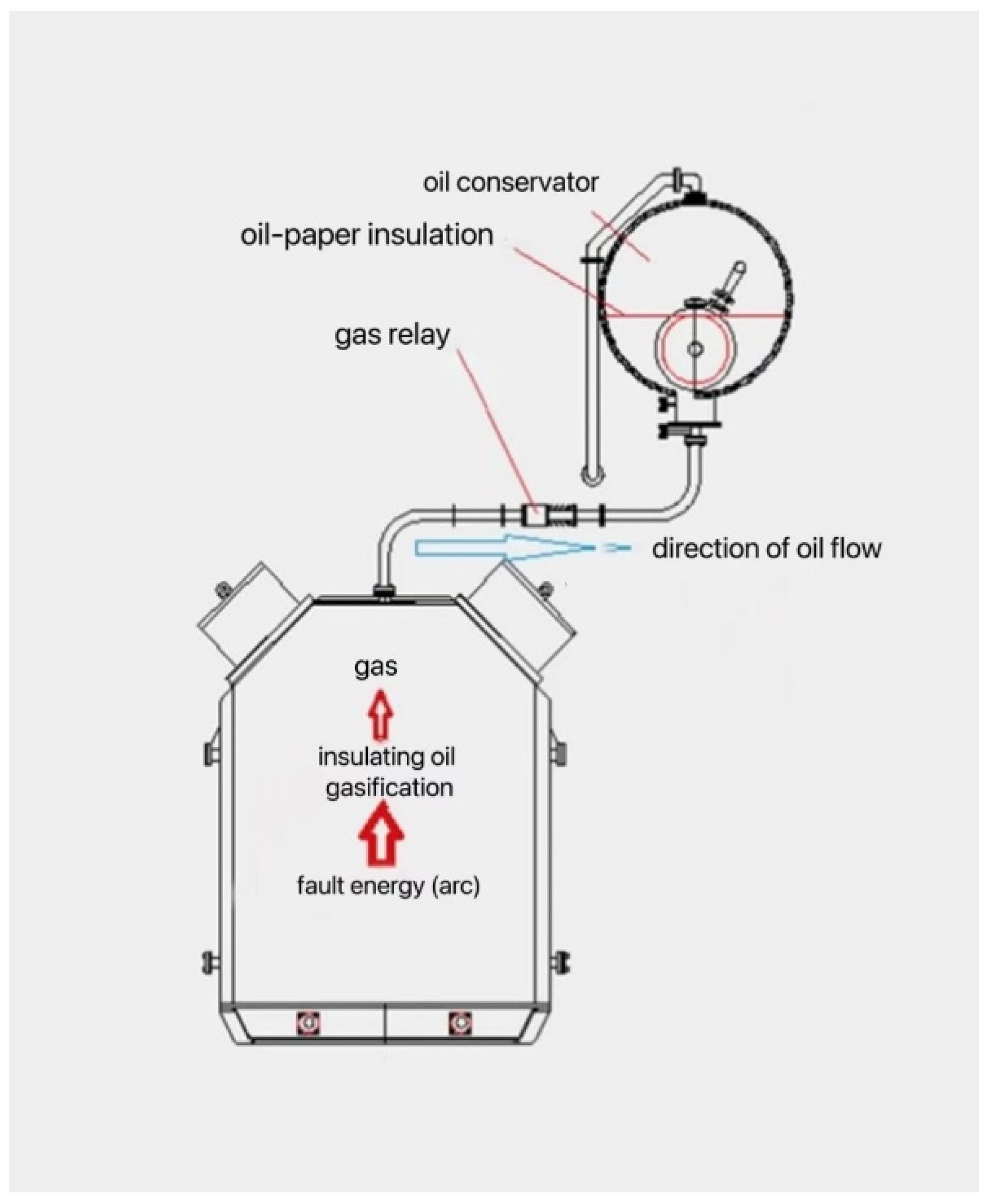 oil conservator

oil-paper insulation

gas relay

direction of oil flow

gas

insulating oil gasification

fault energy (arc)