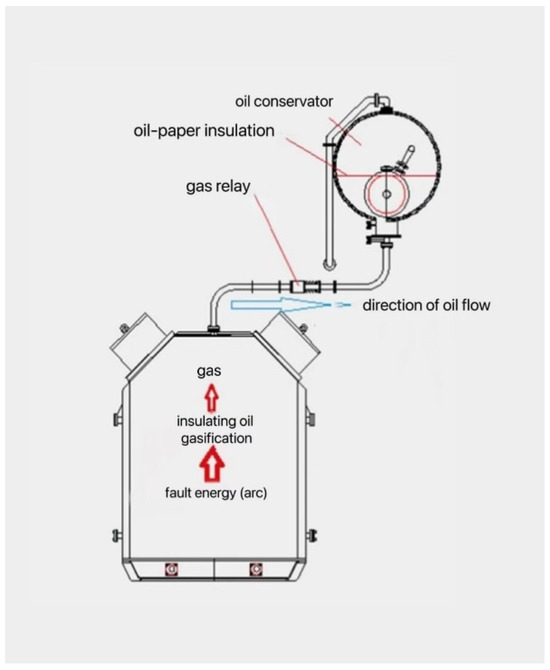 oil conservator

oil-paper insulation

gas relay

direction of oil flow

gas

insulating oil gasification

fault energy (arc)