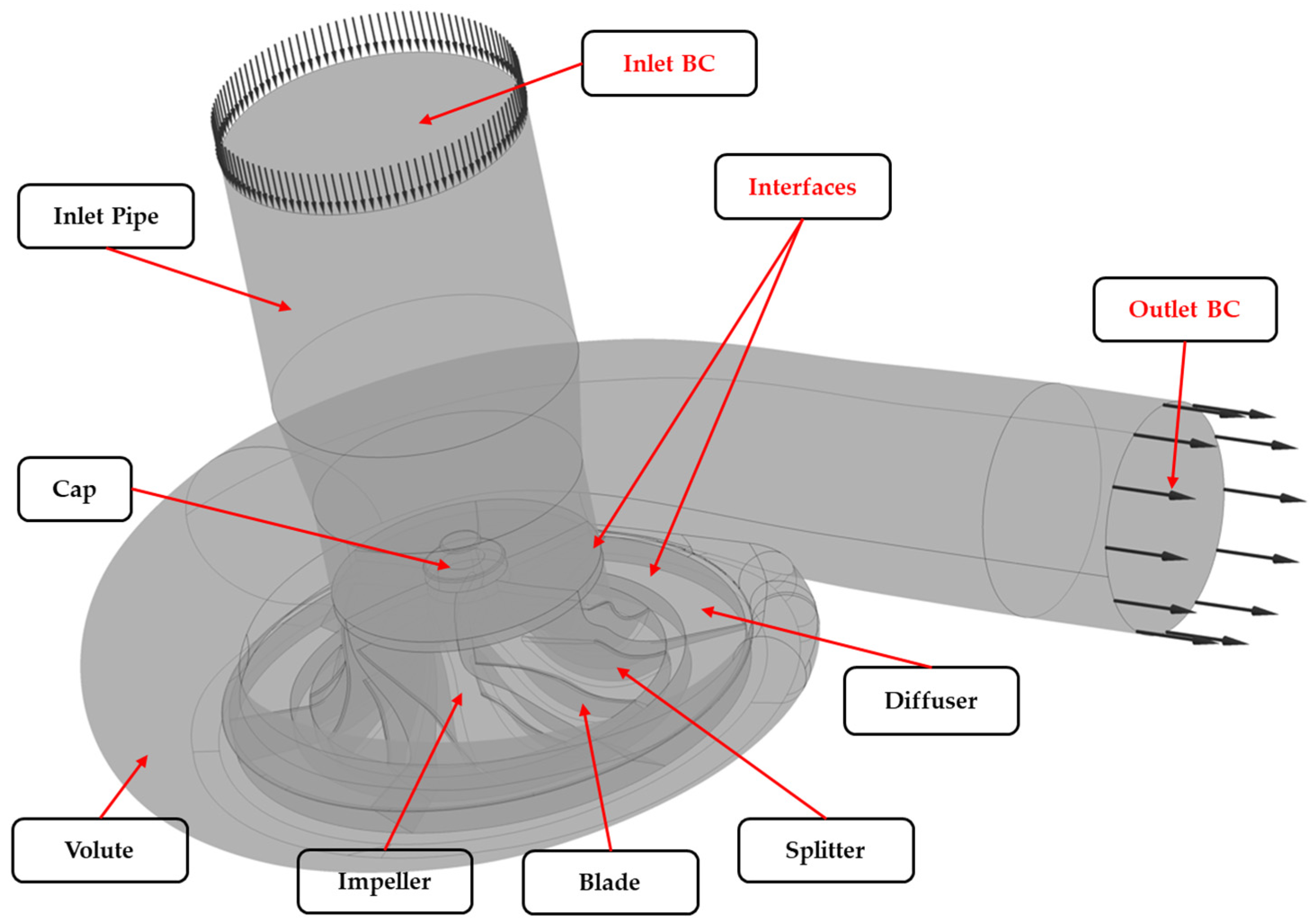 Inlet BC

Interfaces

Inlet Pipe

Outlet BC

Cap

Diffuser

Volute

Impeller

Blade

Splitter