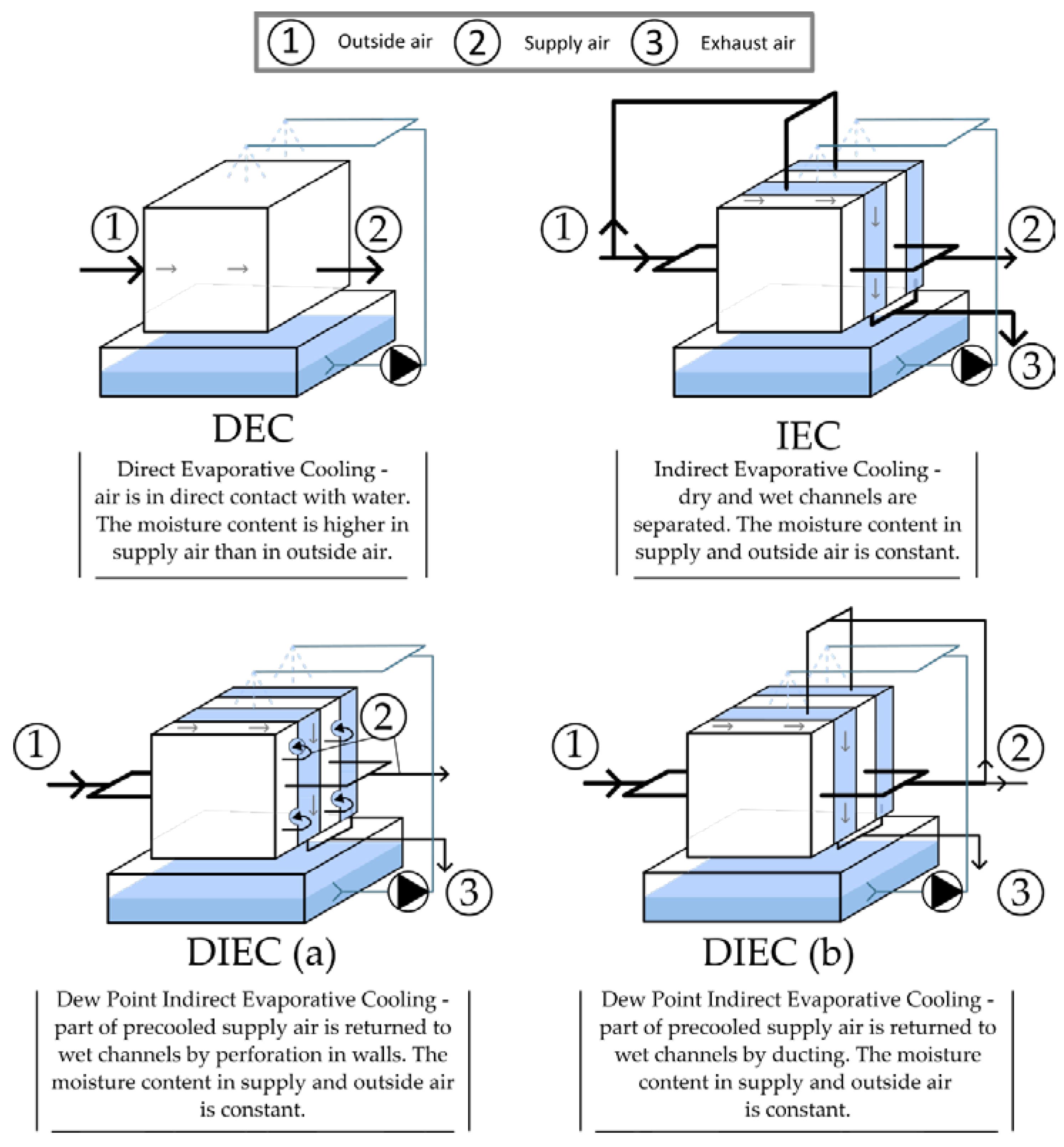 1 Outside air 2 Supply air 3 Exhaust air

1 2

DEC

Direct Evaporative Cooling - air is in direct contact with water. The moisture content is higher in supply air than in outside air.

1 2 3

IEC

Indirect Evaporative Cooling - dry and wet channels are separated. The moisture content in supply and outside air is constant.

1 2 3

DIEC (a)

Dew Point Indirect Evaporative Cooling - part of precooled supply air is returned to wet channels by perforation in walls. The moisture content in supply and outside air is constant.

1 2 3

DIEC (b)

Dew Point Indirect Evaporative Cooling - part of precooled supply air is returned to wet channels by ducting. The moisture content in supply and outside air is constant.