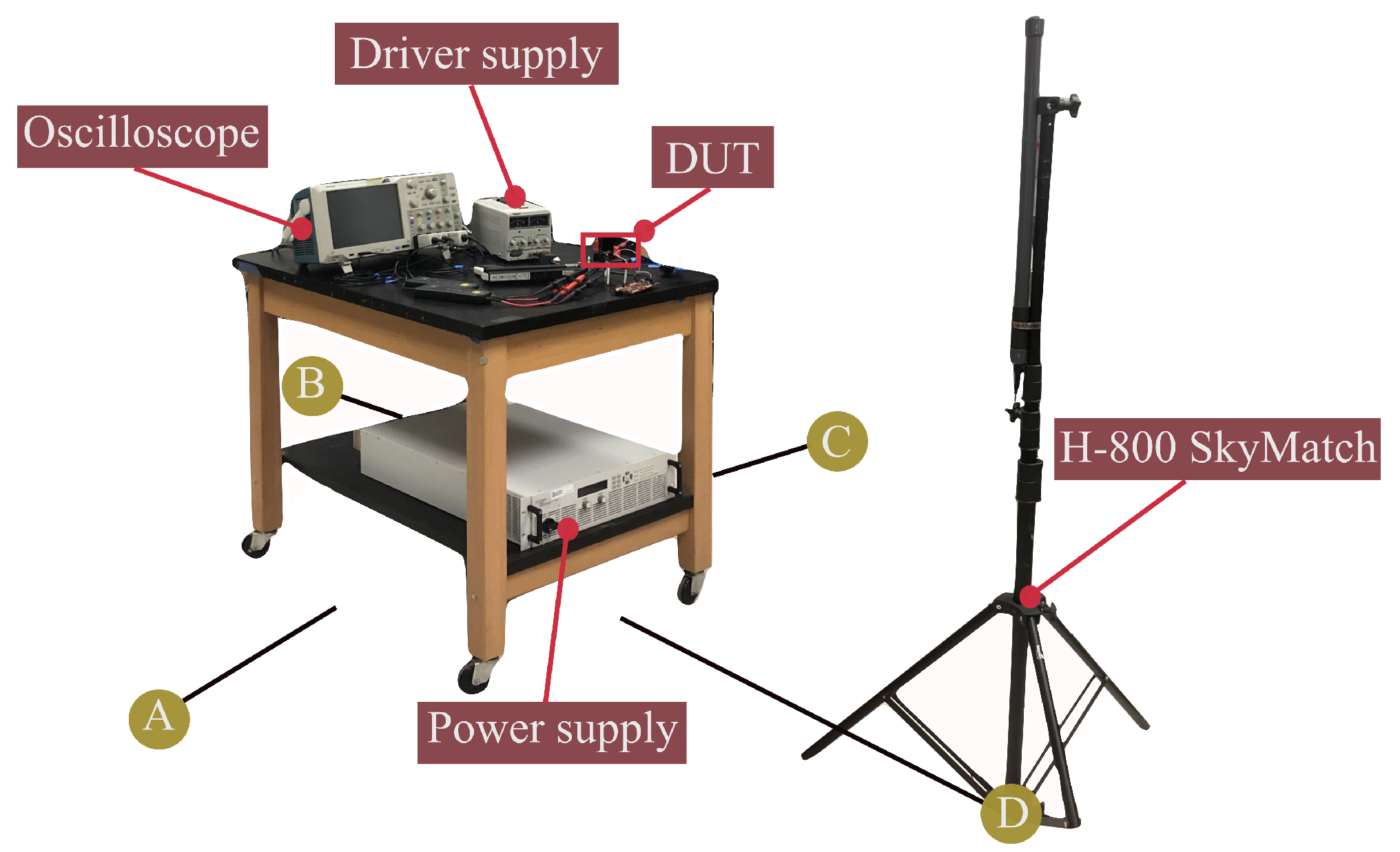 Driver supply

Oscilloscope

DUT

B

C

H-800 SkyMatch

A

Power supply

D