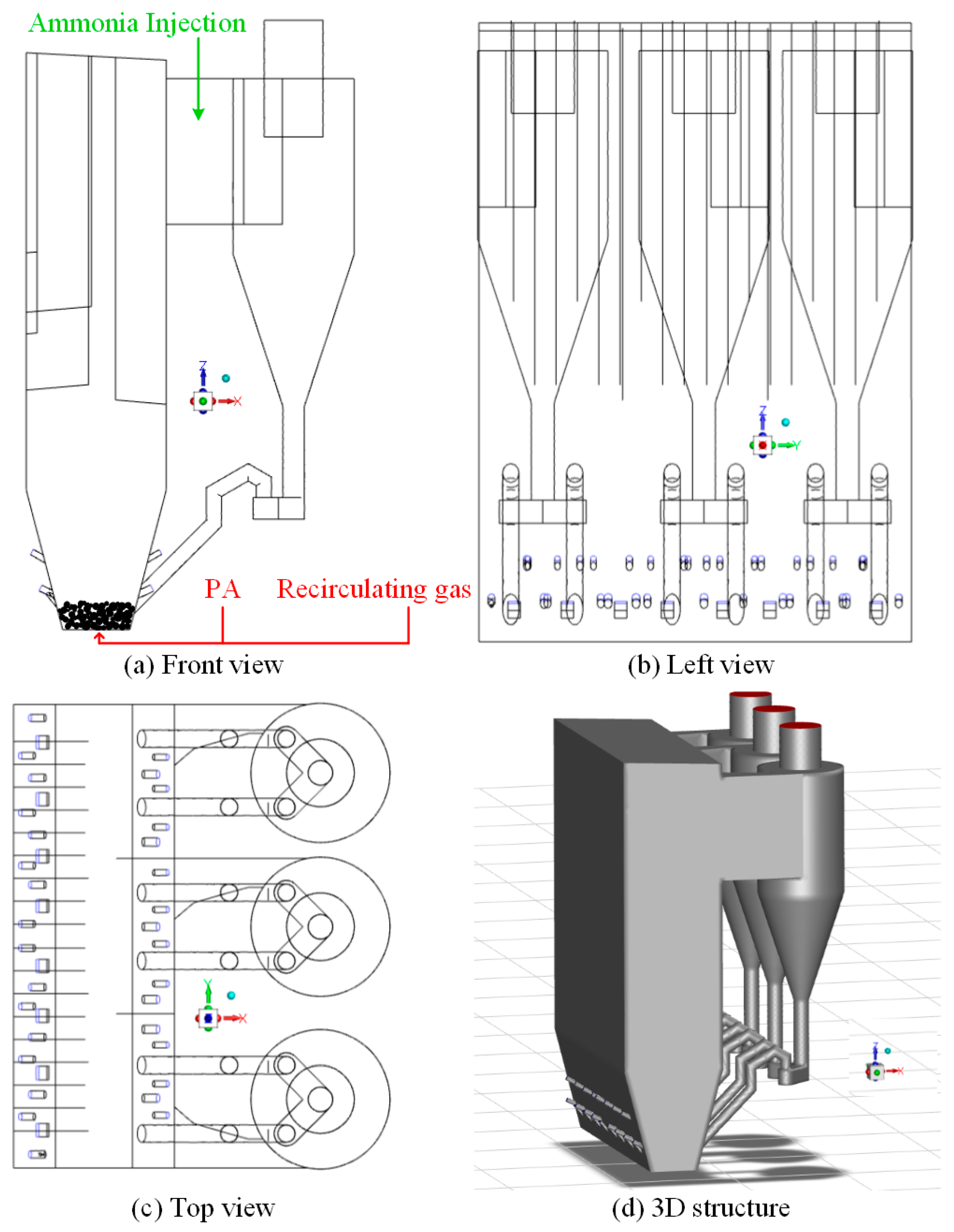 Ammonia Injection

Z

X

PA

Recirculating gas

(a) Front view

Z

Y

(b) Left view

Y

X

(c) Top view

Z

X

(d) 3D structure