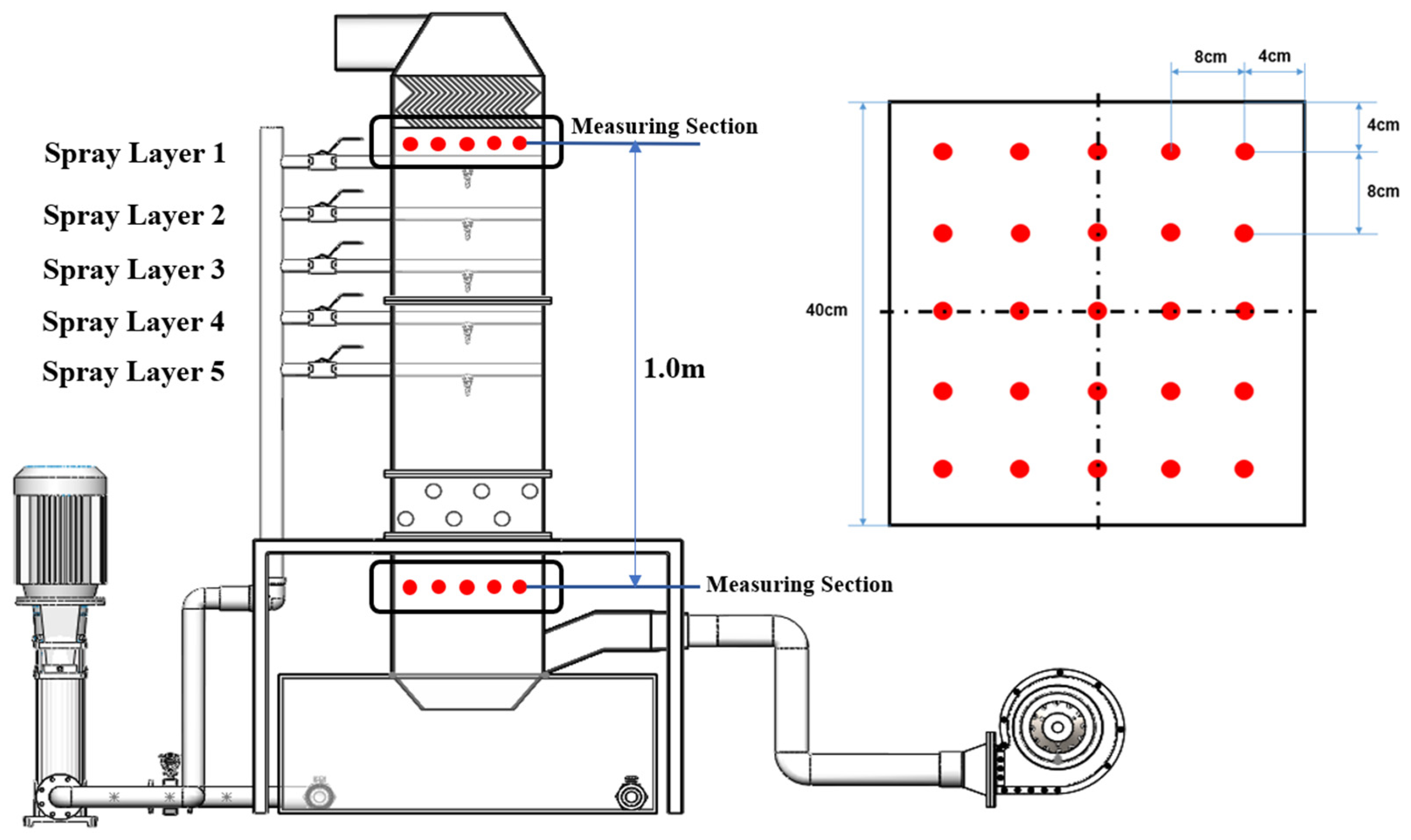 Spray Layer 1
Spray Layer 2
Spray Layer 3
Spray Layer 4
Spray Layer 5
Measuring Section
1.0m
Measuring Section
8cm
4cm
4cm
8cm
40cm