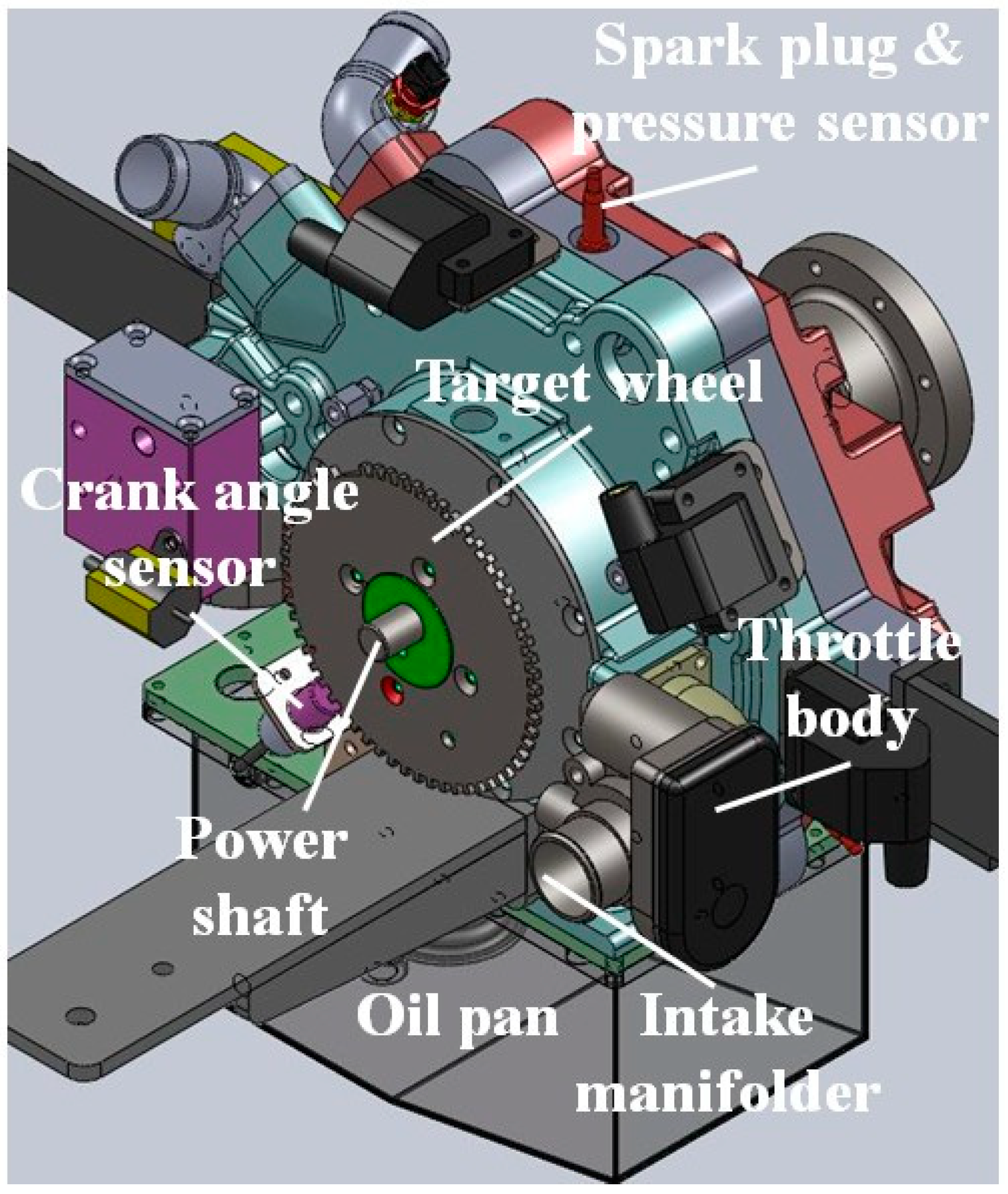 Spark plug & pressure sensor

Target wheel

Crank angle sensor

Throttle body

Power shaft

Oil pan

Intake manifolder