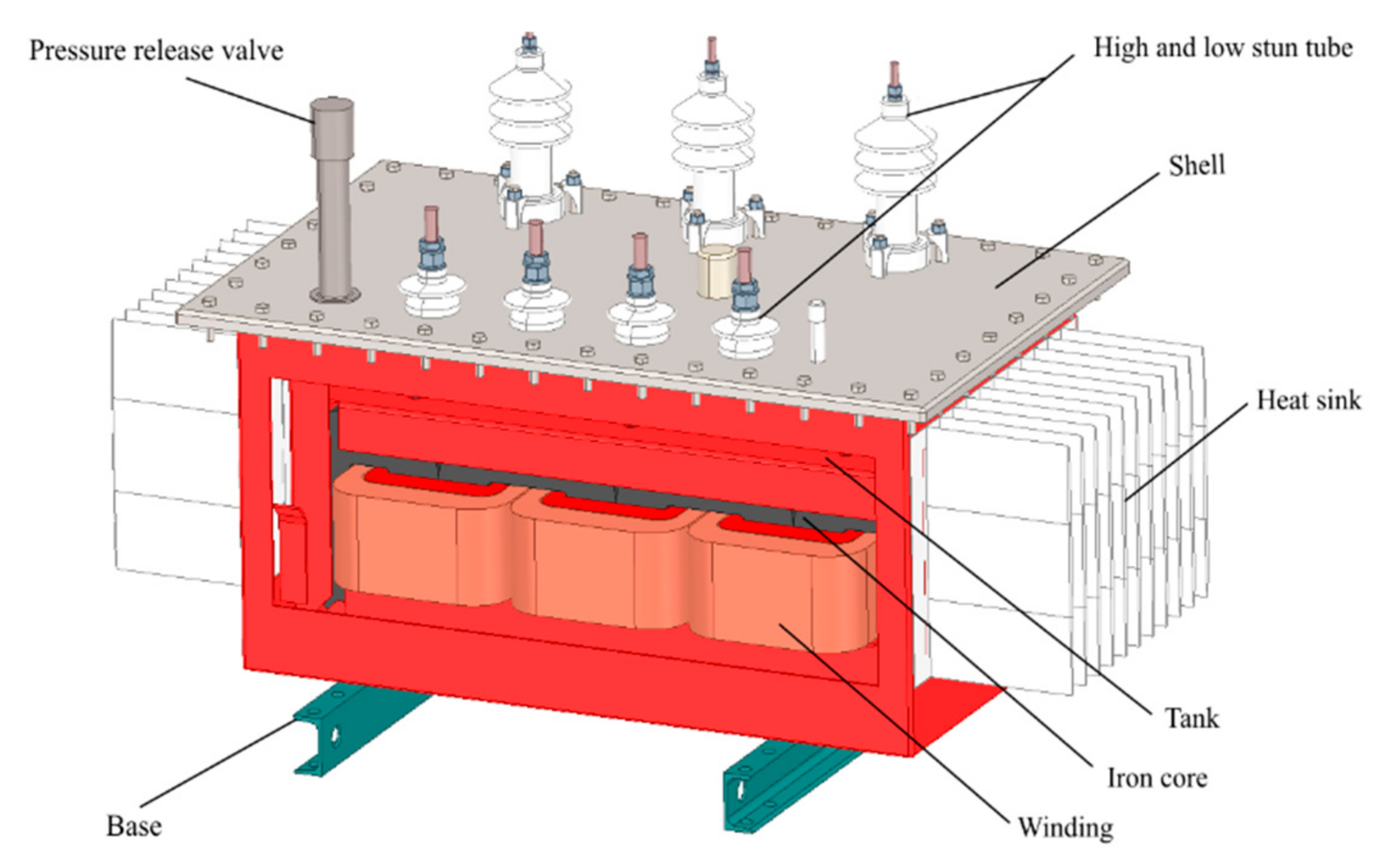 Pressure release valve
High and low stun tube
Shell
Heat sink
Tank
Iron core
Winding
Base