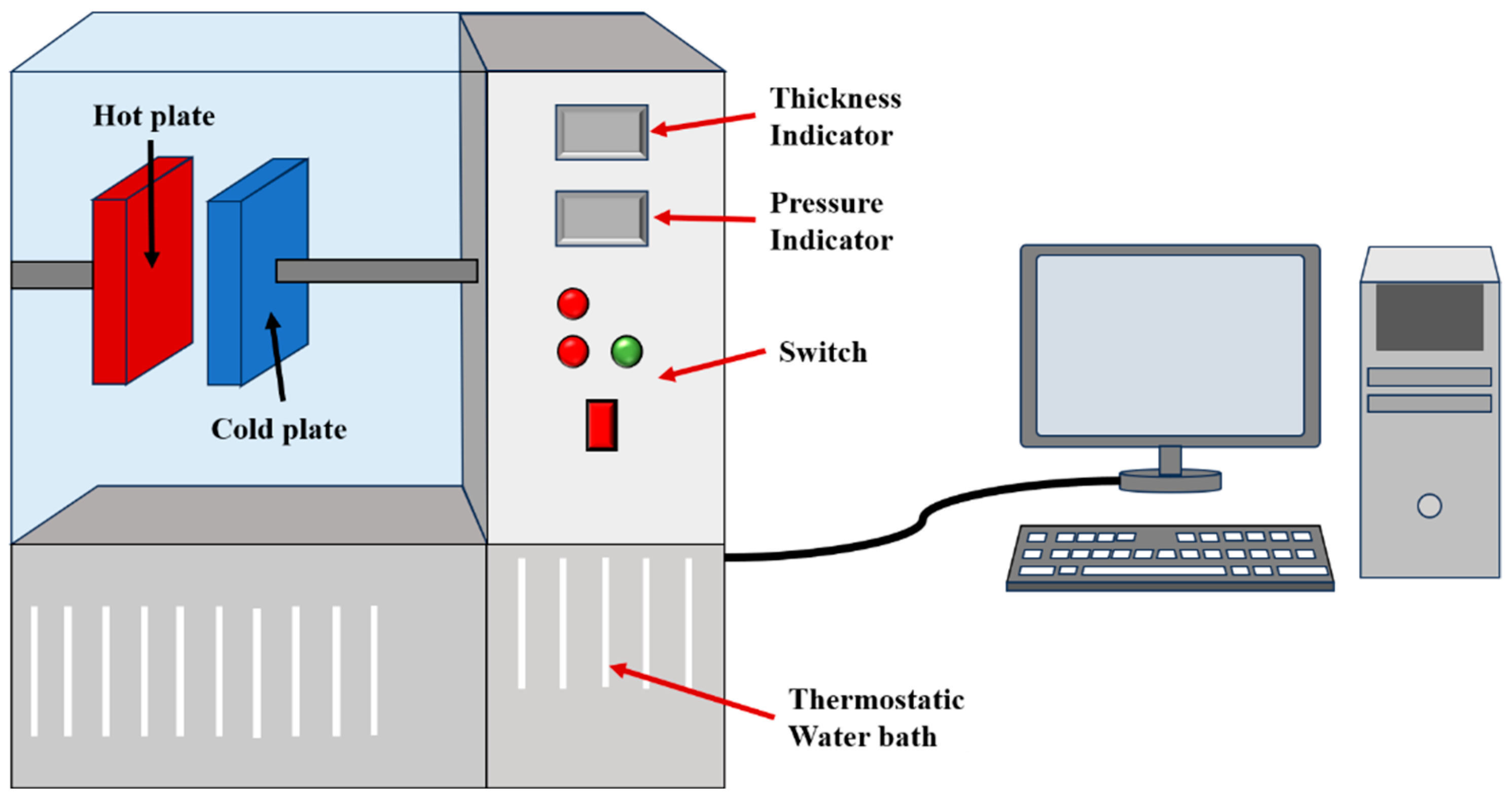 Hot plate

Cold plate

Thickness Indicator

Pressure Indicator

Switch

Thermostatic Water bath