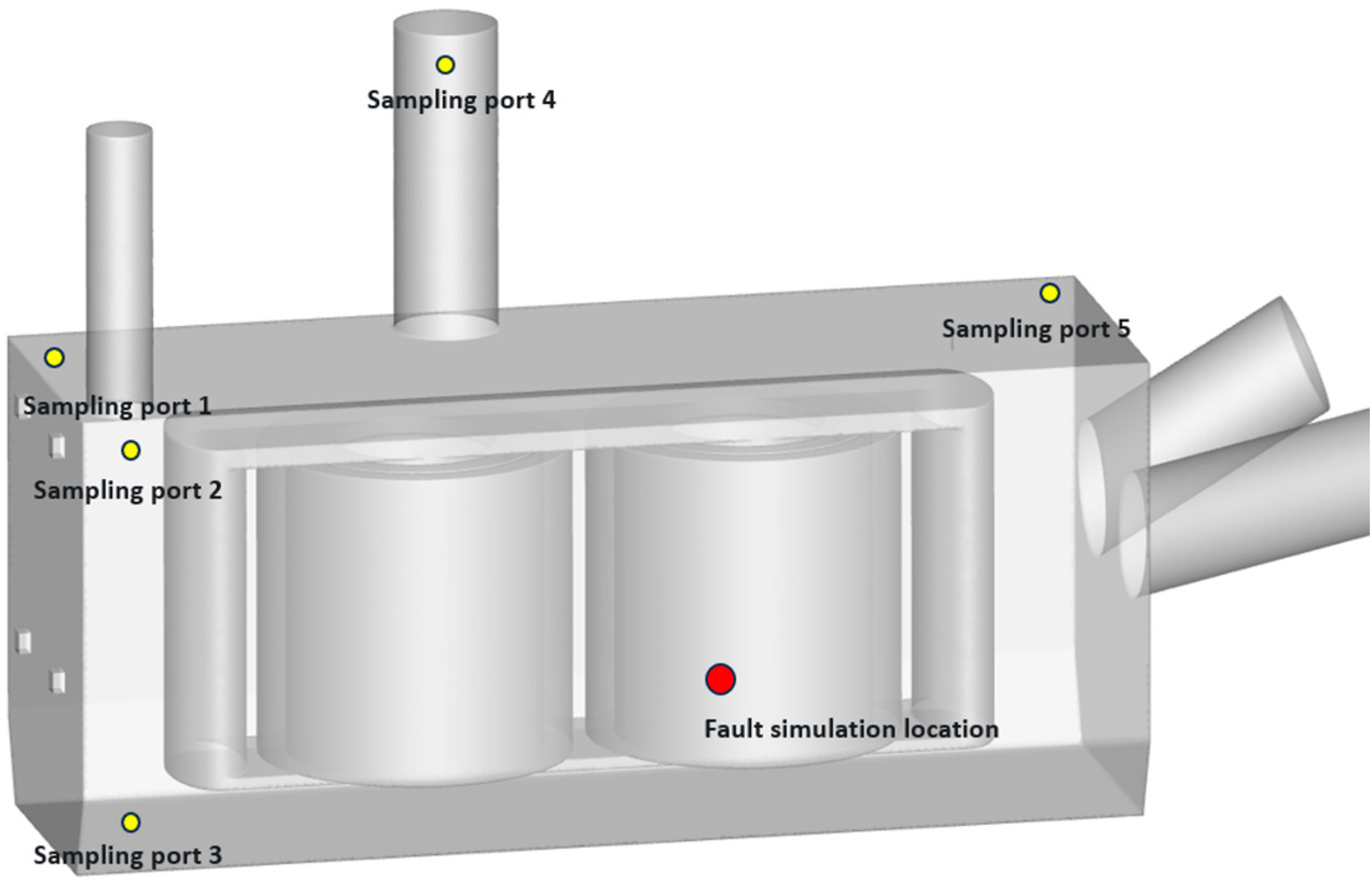 Sampling port 4

Sampling port 5

Sampling port 1

Sampling port 2

Fault simulation location

Sampling port 3