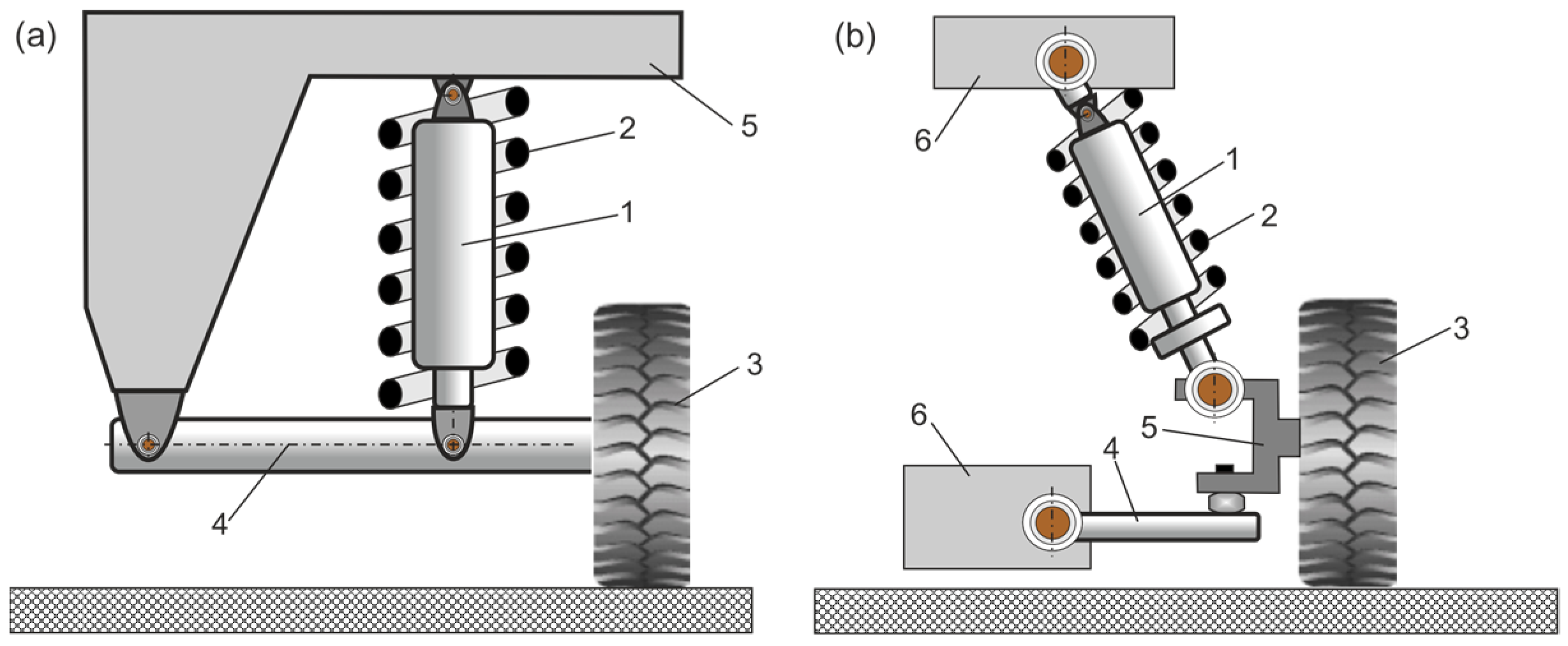 (a)
5
2
1
3
4

(b)
6
1
2
3
6
5
4