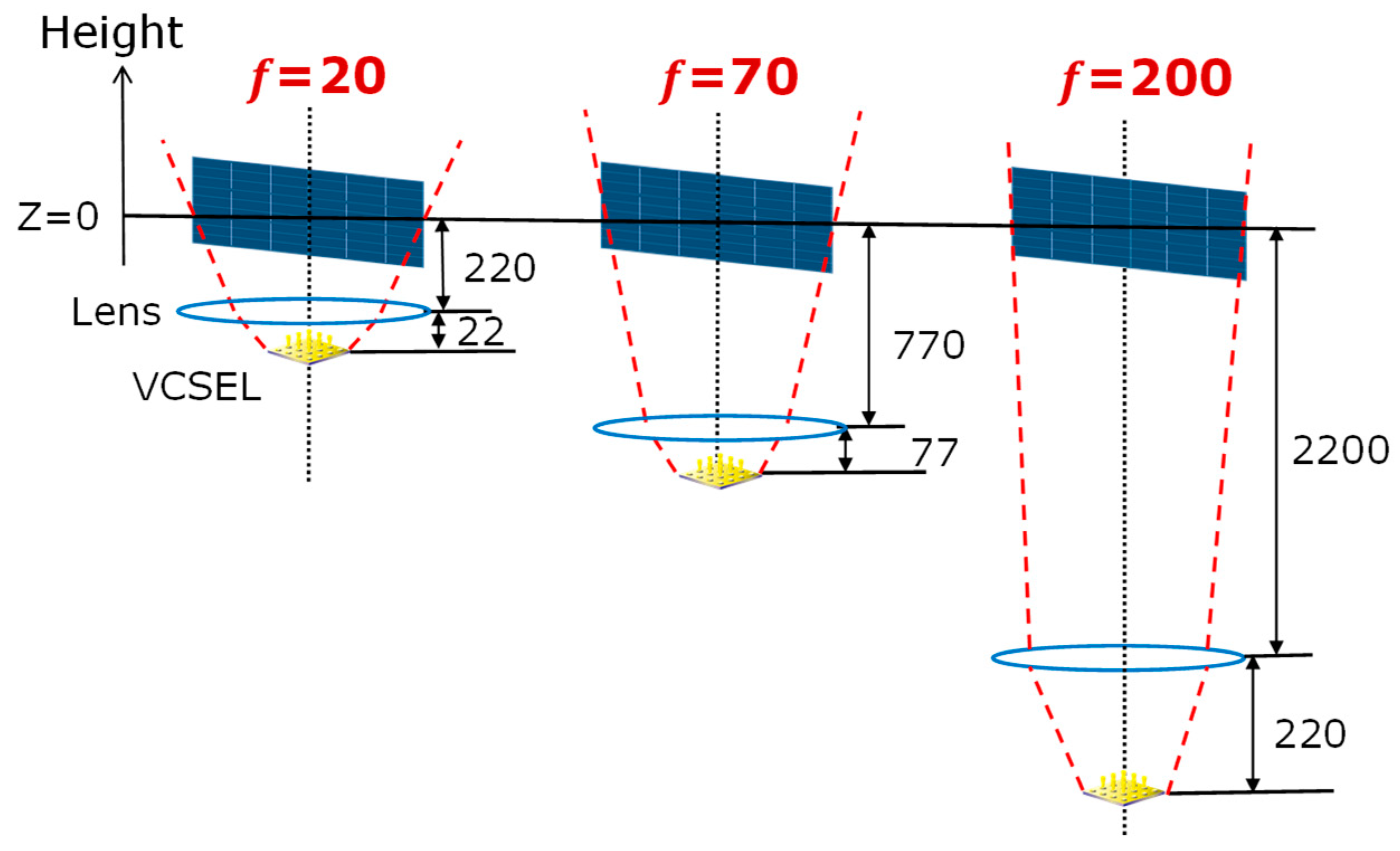 Height

$f=20$

$f=70$

$f=200$

Z=0

220

Lens

22

VCSEL

770

77

2200

220