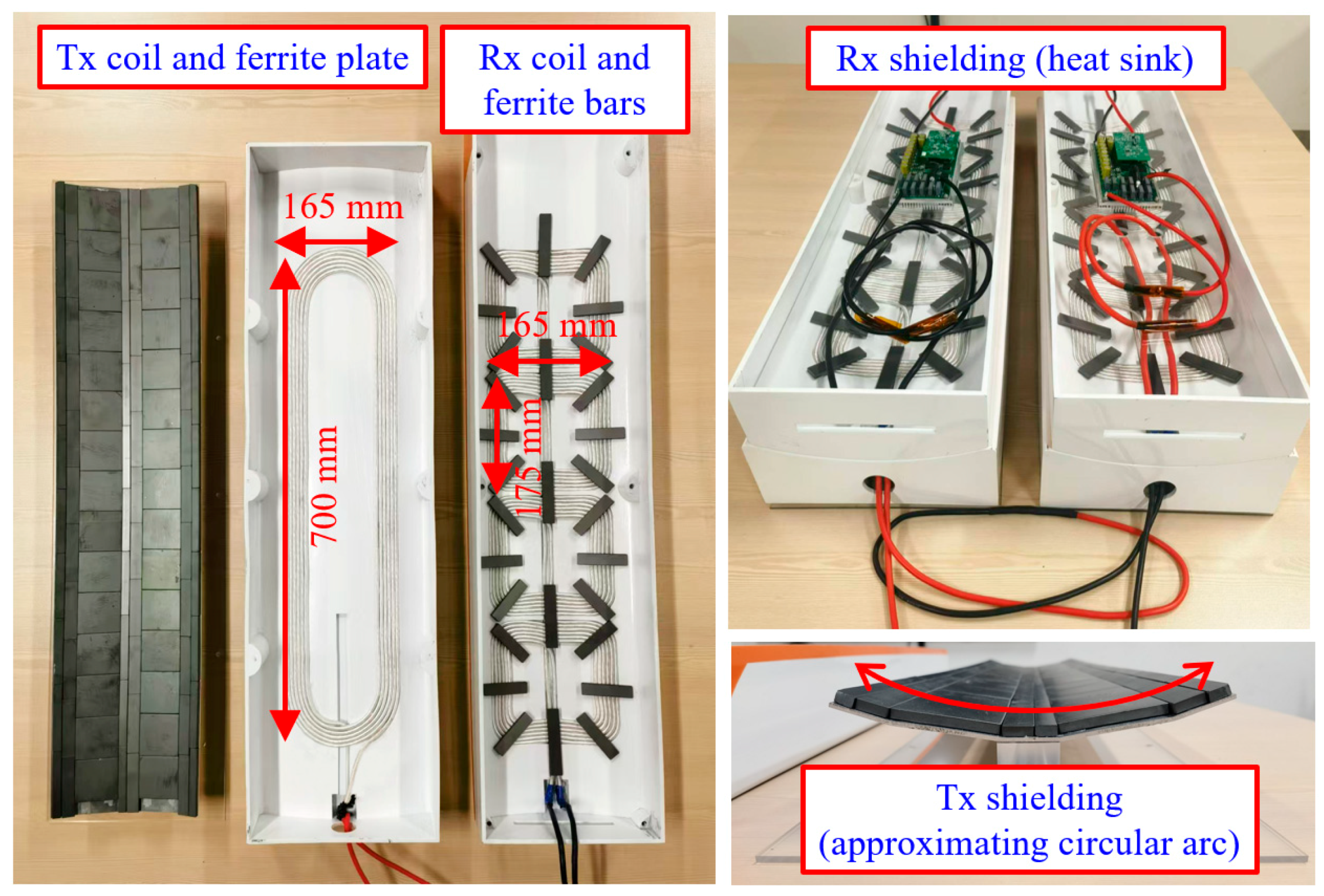 Tx coil and ferrite plate

Rx coil and ferrite bars

165 mm

700 mm

165 mm

175 mm

Rx shielding (heat sink)

Tx shielding (approximating circular arc)