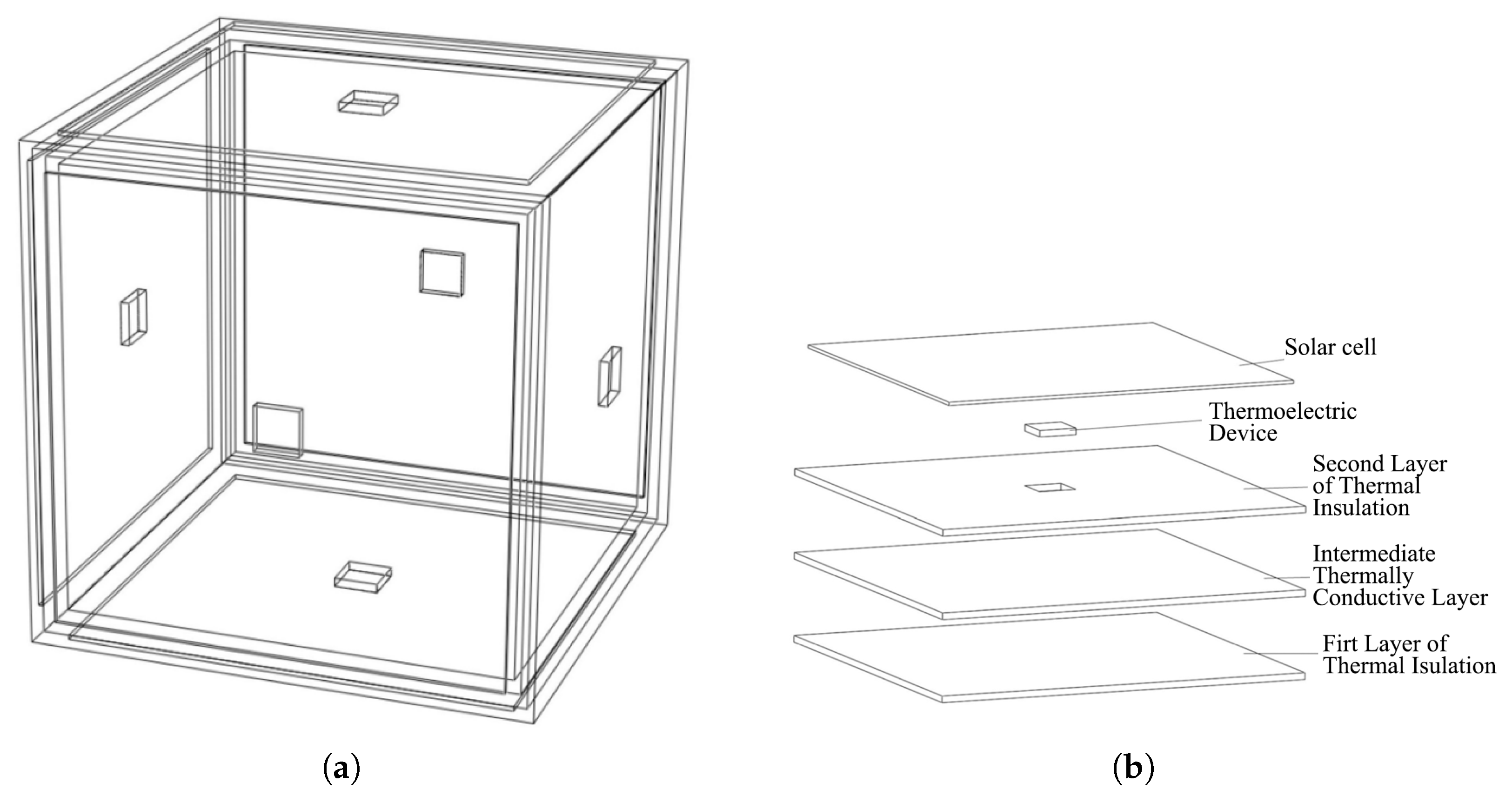 Solar cell

Thermoelectric Device

Second Layer of Thermal Insulation

Intermediate Thermally Conductive Layer

Firt Layer of Thermal Isulation

(a)

(b)