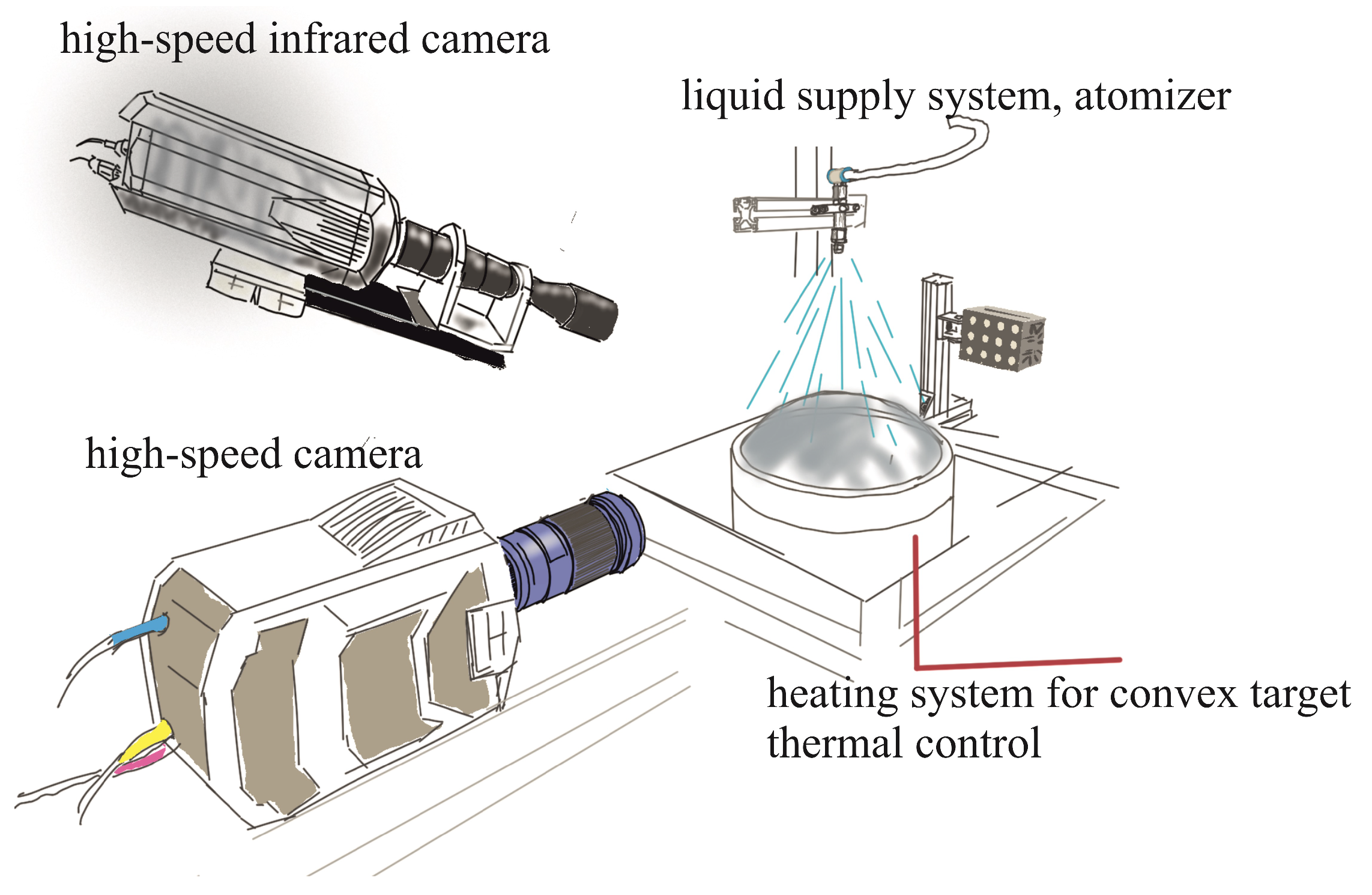 high-speed infrared camera

liquid supply system, atomizer

high-speed camera

heating system for convex target thermal control