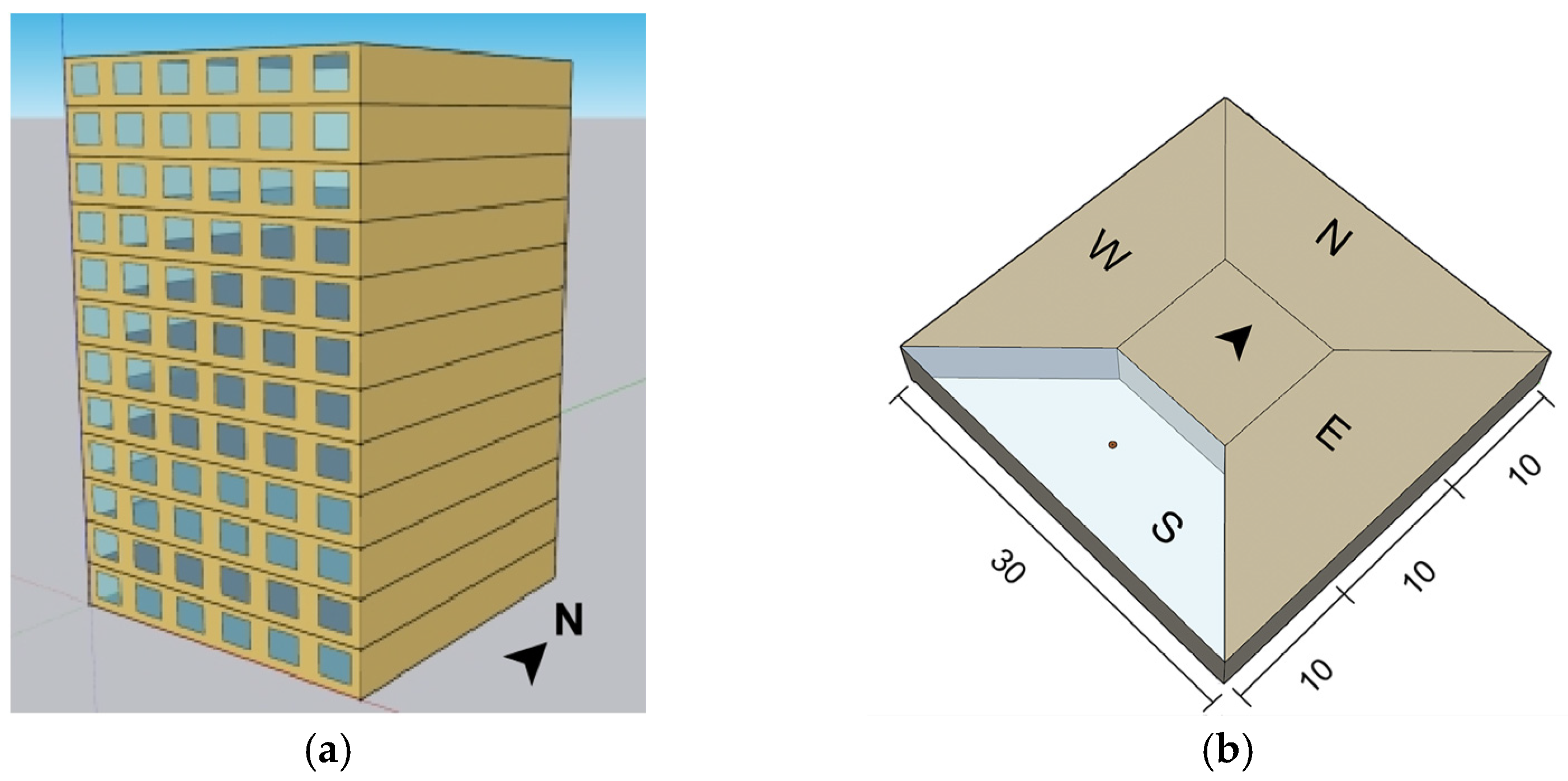 N

(a)

W

N

E

S

30

10

10

10

(b)