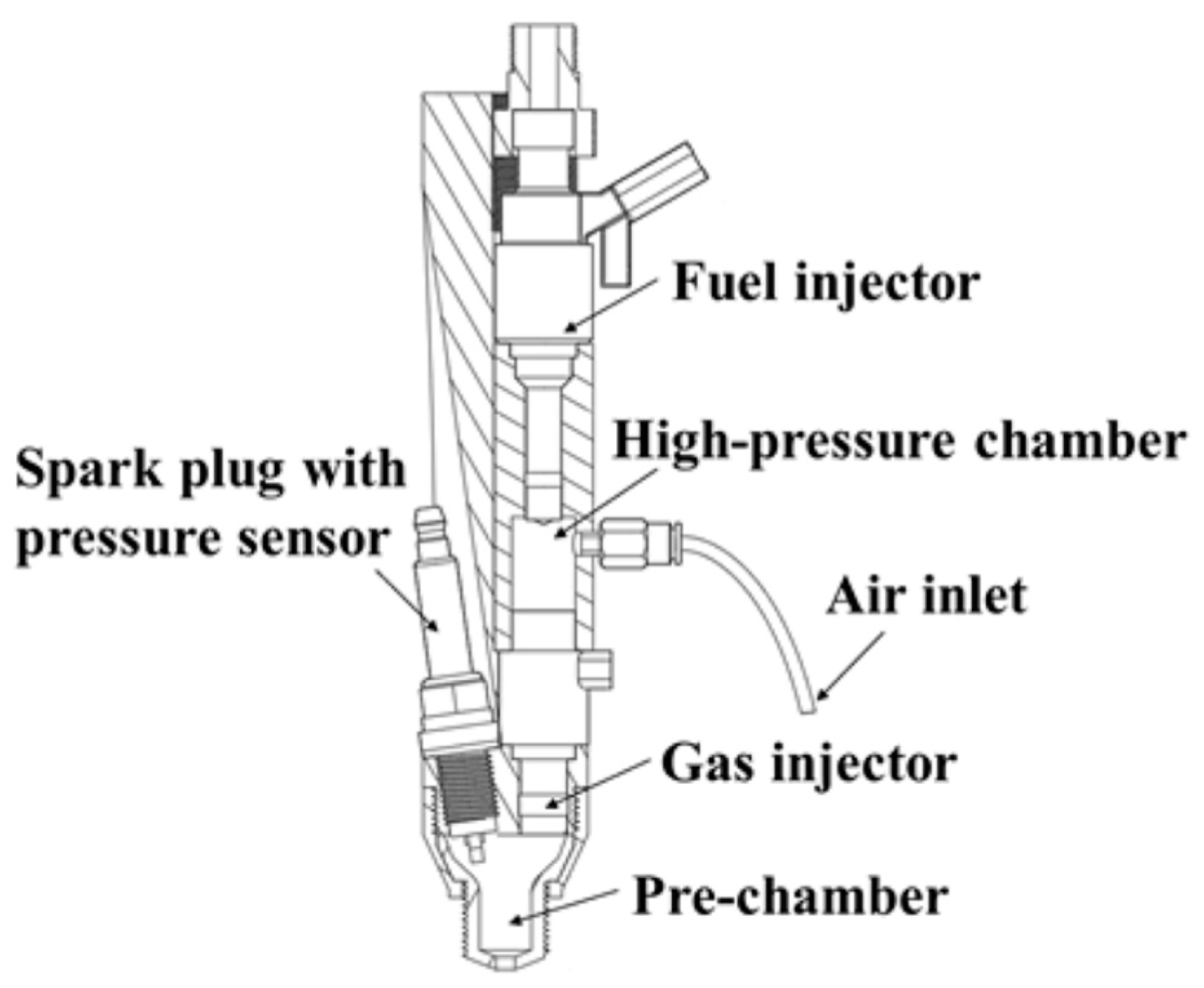 Fuel injector

High-pressure chamber

Spark plug with pressure sensor

Air inlet

Gas injector

Pre-chamber