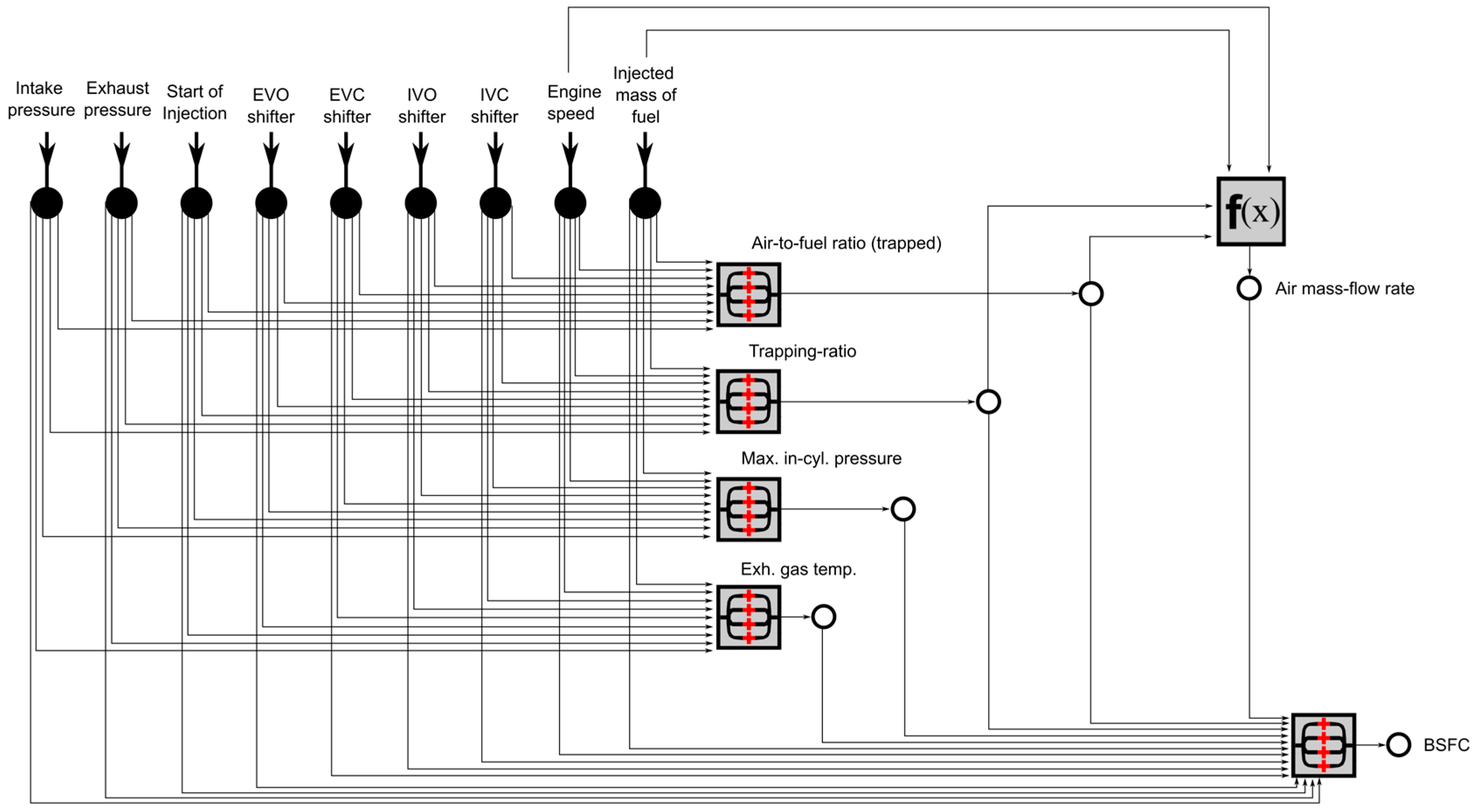 Intake pressure
Exhaust pressure
Start of Injection
EVO shifter
EVC shifter
IVO shifter
IVC shifter
Engine speed
Injected mass of fuel

f(x)

Air-to-fuel ratio (trapped)

Air mass-flow rate

Trapping-ratio

Max. in-cyl. pressure

Exh. gas temp.

BSFC