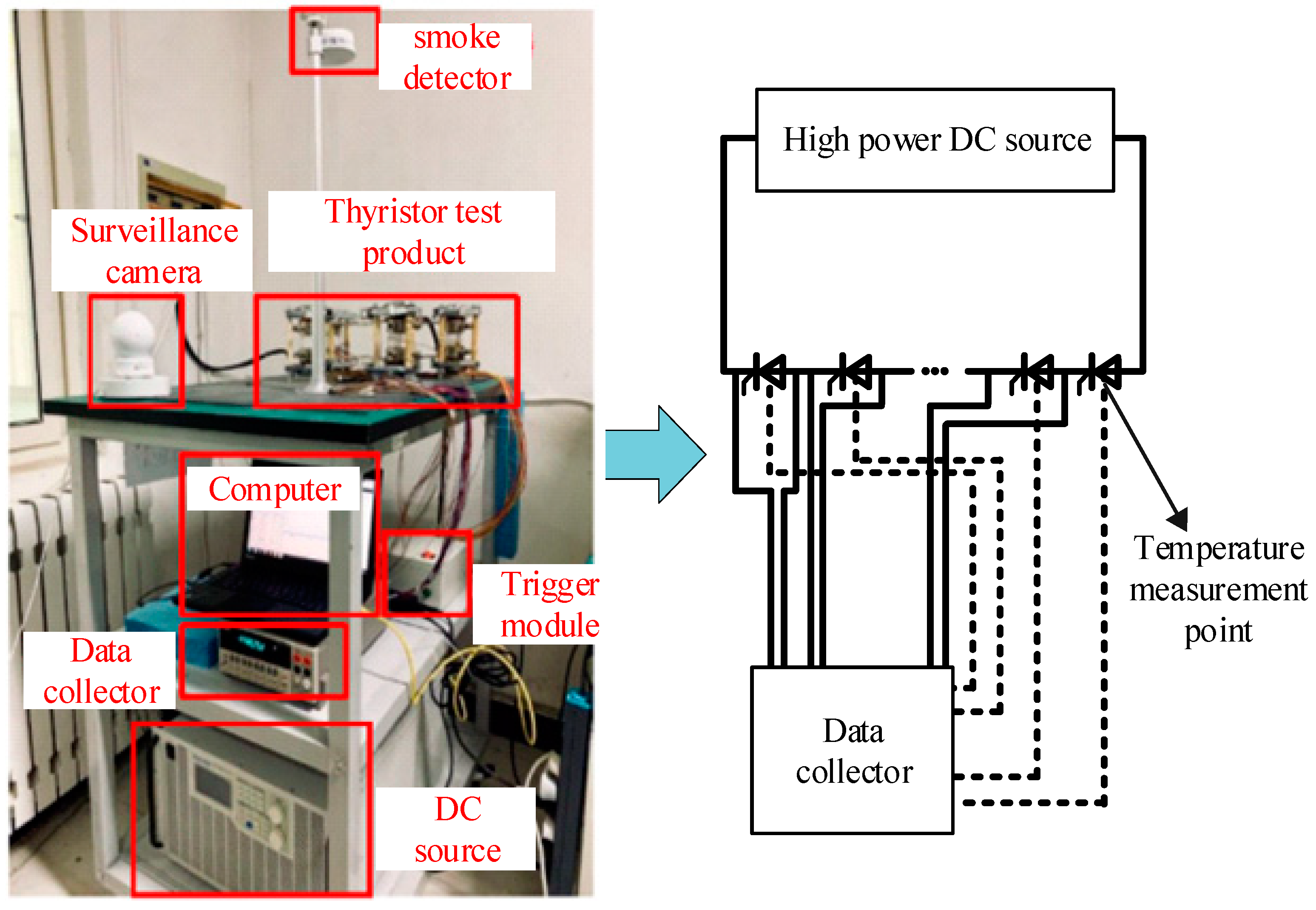 smoke detector

Surveillance camera

Thyristor test product

Computer

Trigger module

Data collector

DC source

High power DC source

...

Temperature measurement point

Data collector