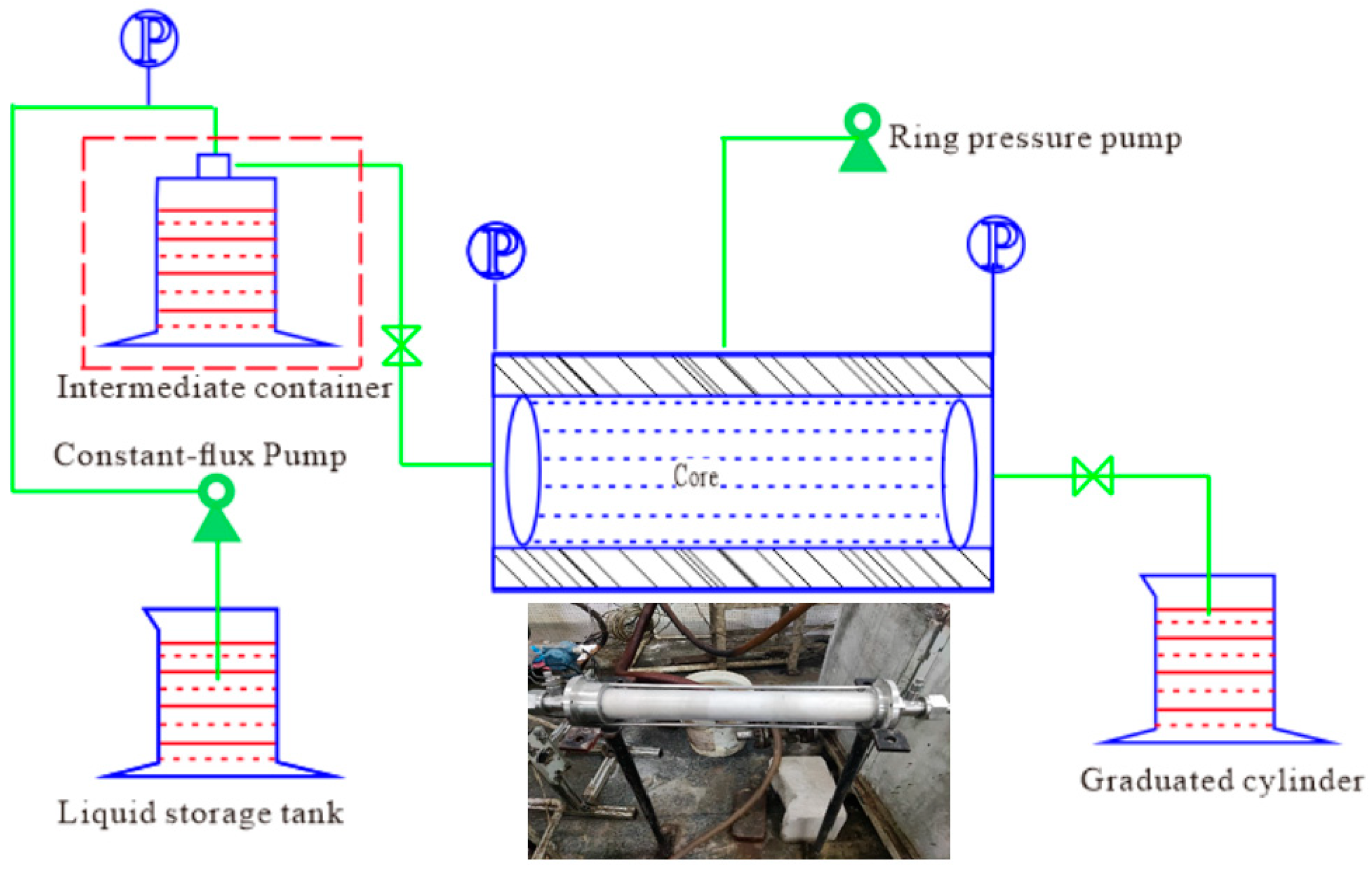 P

Ring pressure pump

P

P

Intermediate container

Constant-flux Pump

Core

Liquid storage tank

Graduated cylinder