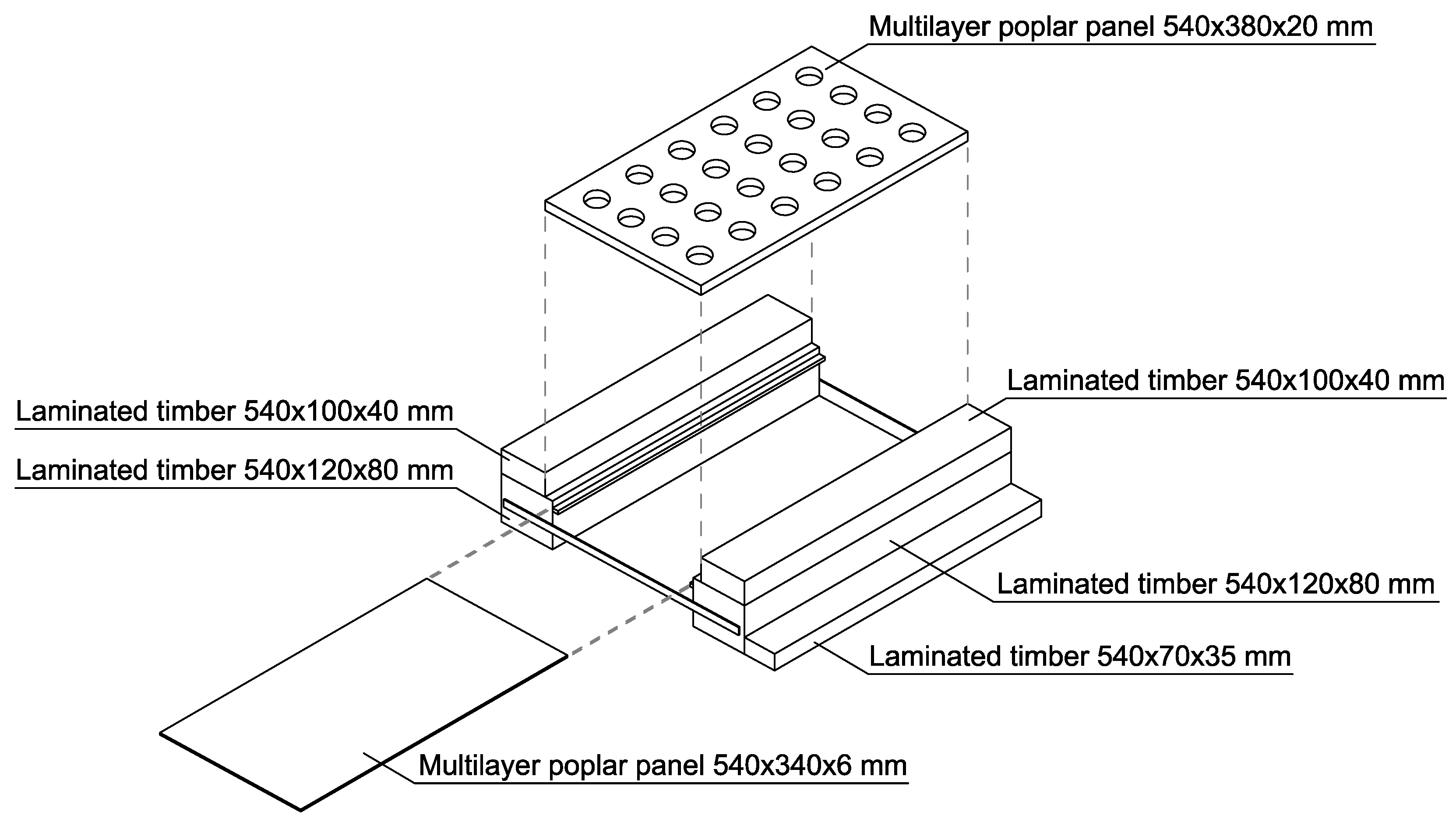 Multilayer poplar panel 540x380x20 mm

Laminated timber 540x100x40 mm

Laminated timber 540x100x40 mm

Laminated timber 540x120x80 mm

Laminated timber 540x120x80 mm

Laminated timber 540x70x35 mm

Multilayer poplar panel 540x340x6 mm