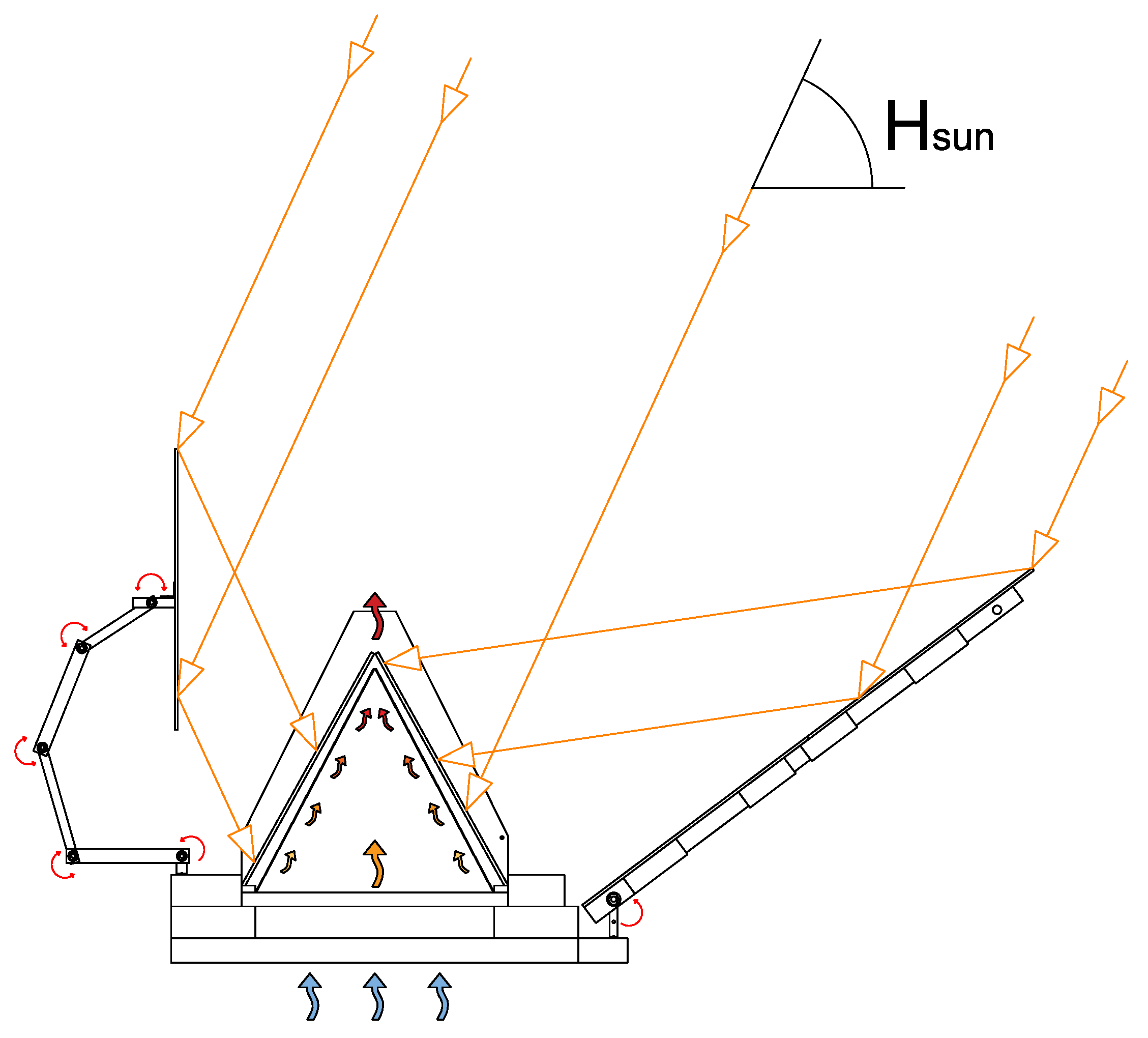 $H_{sun}$