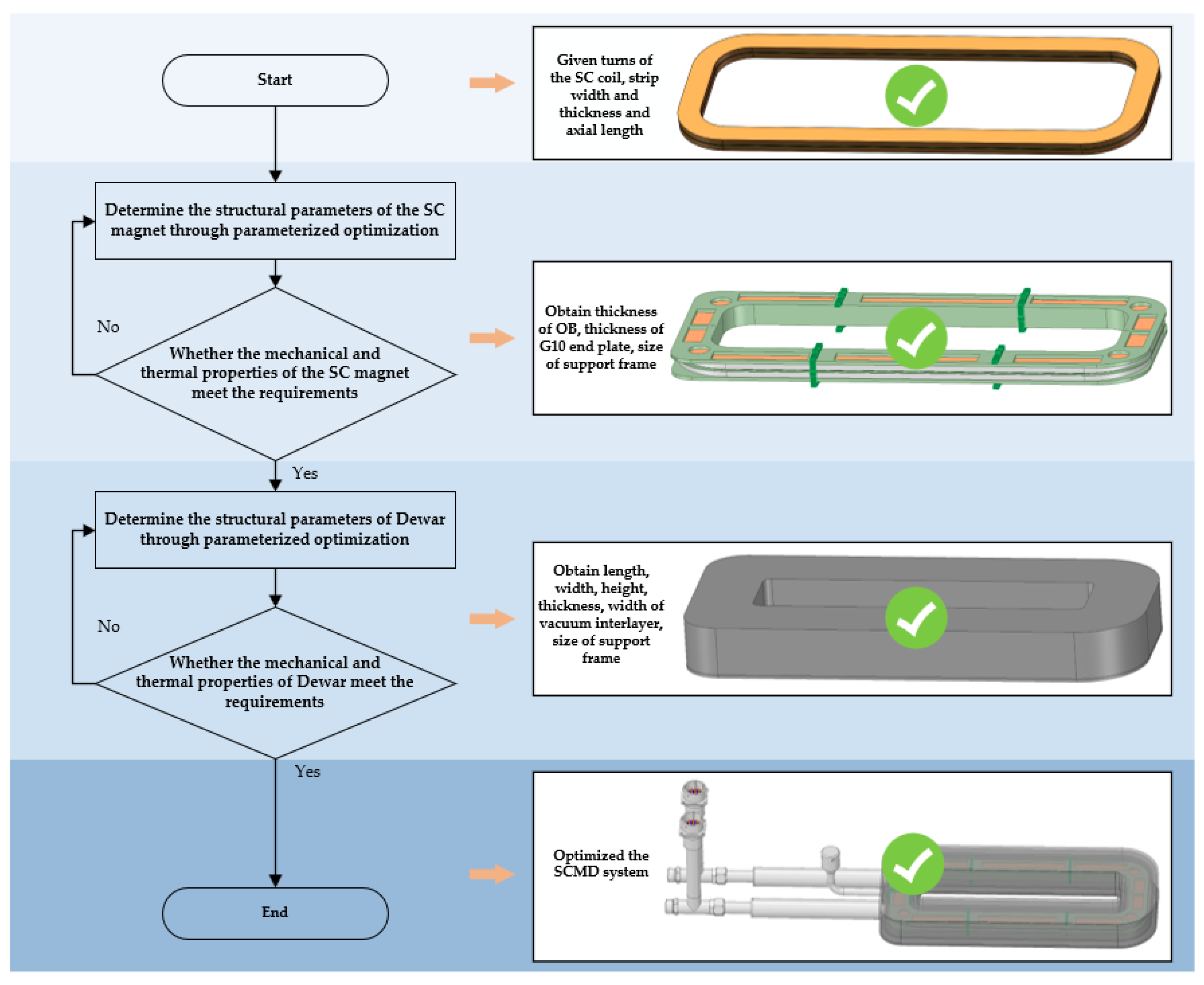 Start

Given turns of the SC coil, strip width and thickness and axial length

Determine the structural parameters of the SC magnet through parameterized optimization

No

Whether the mechanical and thermal properties of the SC magnet meet the requirements

Obtain thickness of OB, thickness of G10 end plate, size of support frame

Yes

Determine the structural parameters of Dewar through parameterized optimization

No

Whether the mechanical and thermal properties of Dewar meet the requirements

Obtain length, width, height, thickness, width of vacuum interlayer, size of support frame

Yes

End

Optimized the SCMD system