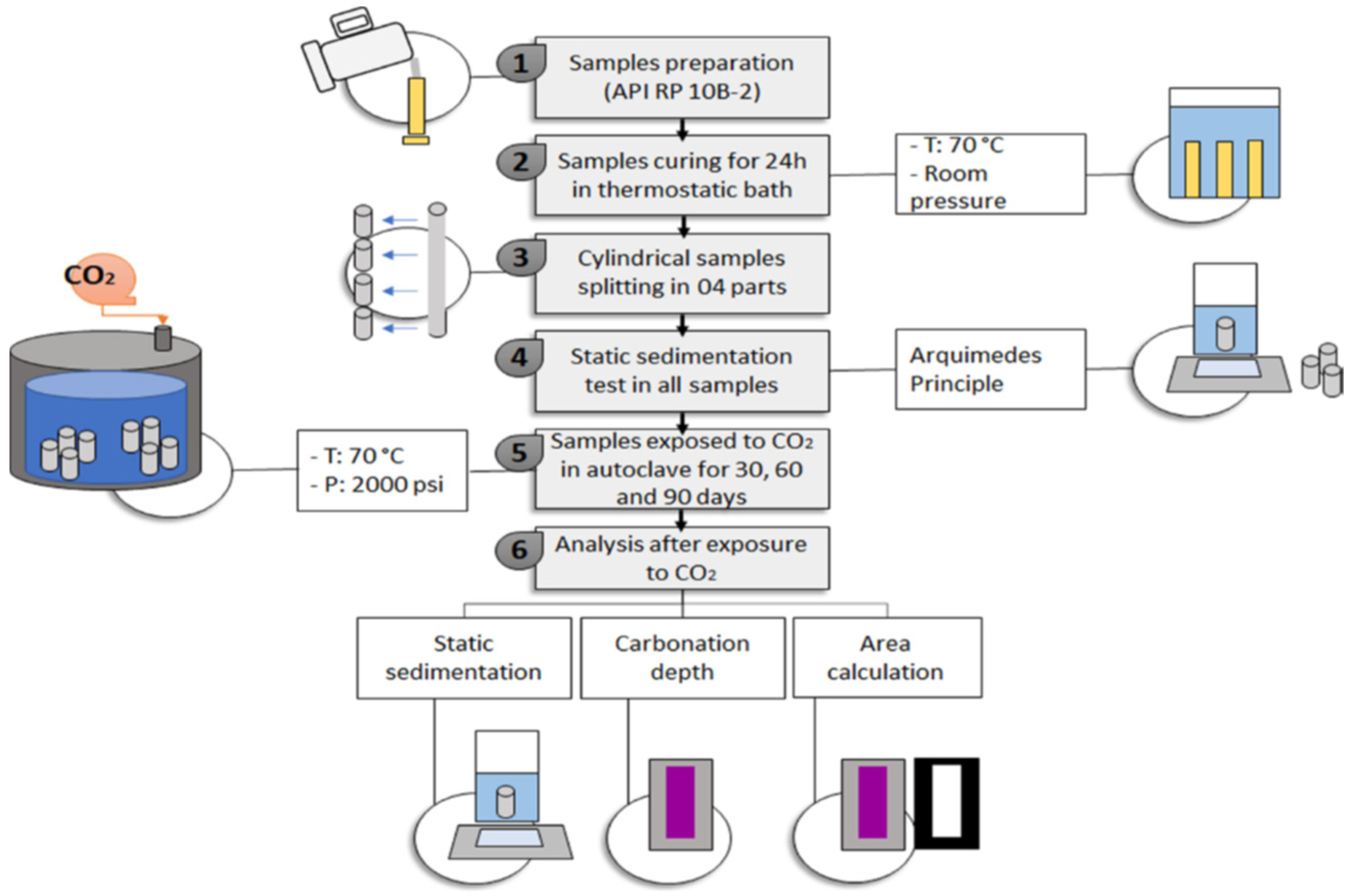 1
Samples preparation (API RP 10B-2)

2
Samples curing for 24h in thermostatic bath

- T: 70 °C
- Room pressure

3
Cylindrical samples splitting in 04 parts

$CO_2$

4
Static sedimentation test in all samples

Arquimedes Principle

- T: 70 °C
- P: 2000 psi

5
Samples exposed to $CO_2$ in autoclave for 30, 60 and 90 days

6
Analysis after exposure to $CO_2$

Static sedimentation

Carbonation depth

Area calculation