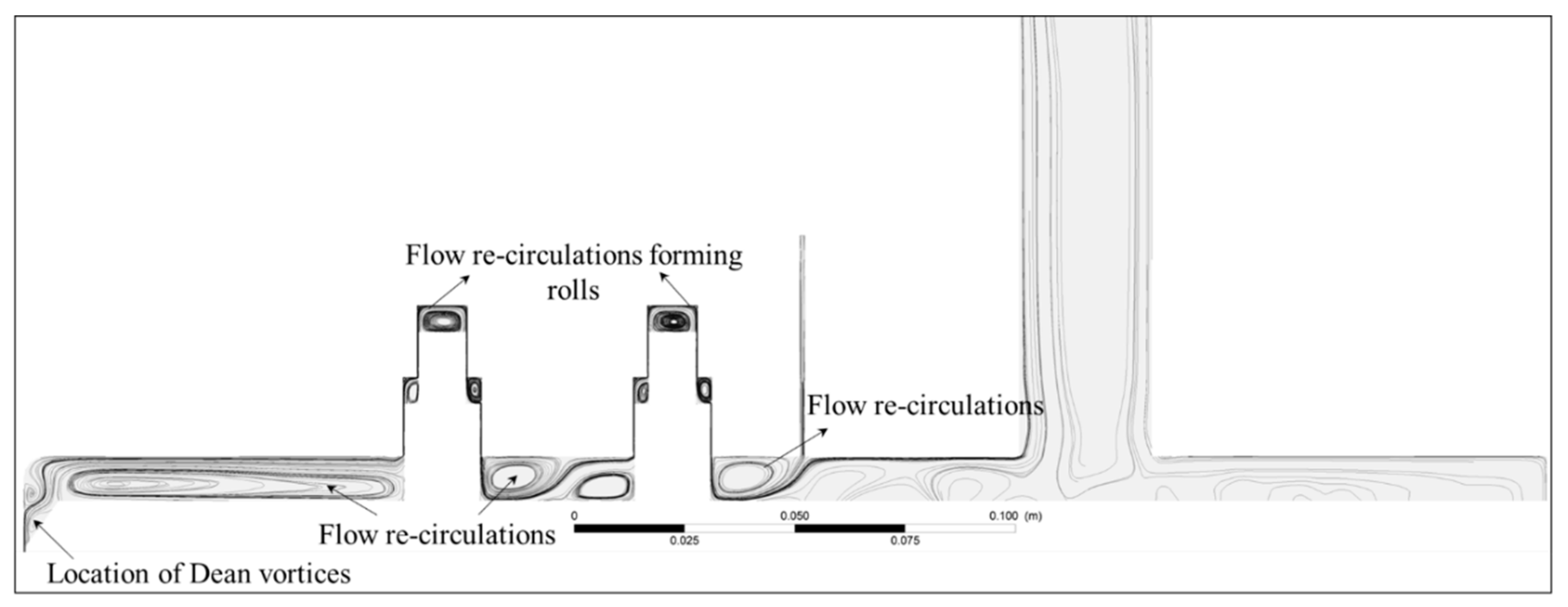 Flow re-circulations forming rolls

Flow re-circulations

Flow re-circulations

0
0.050
0.100 (m)
0.025
0.075

Location of Dean vortices