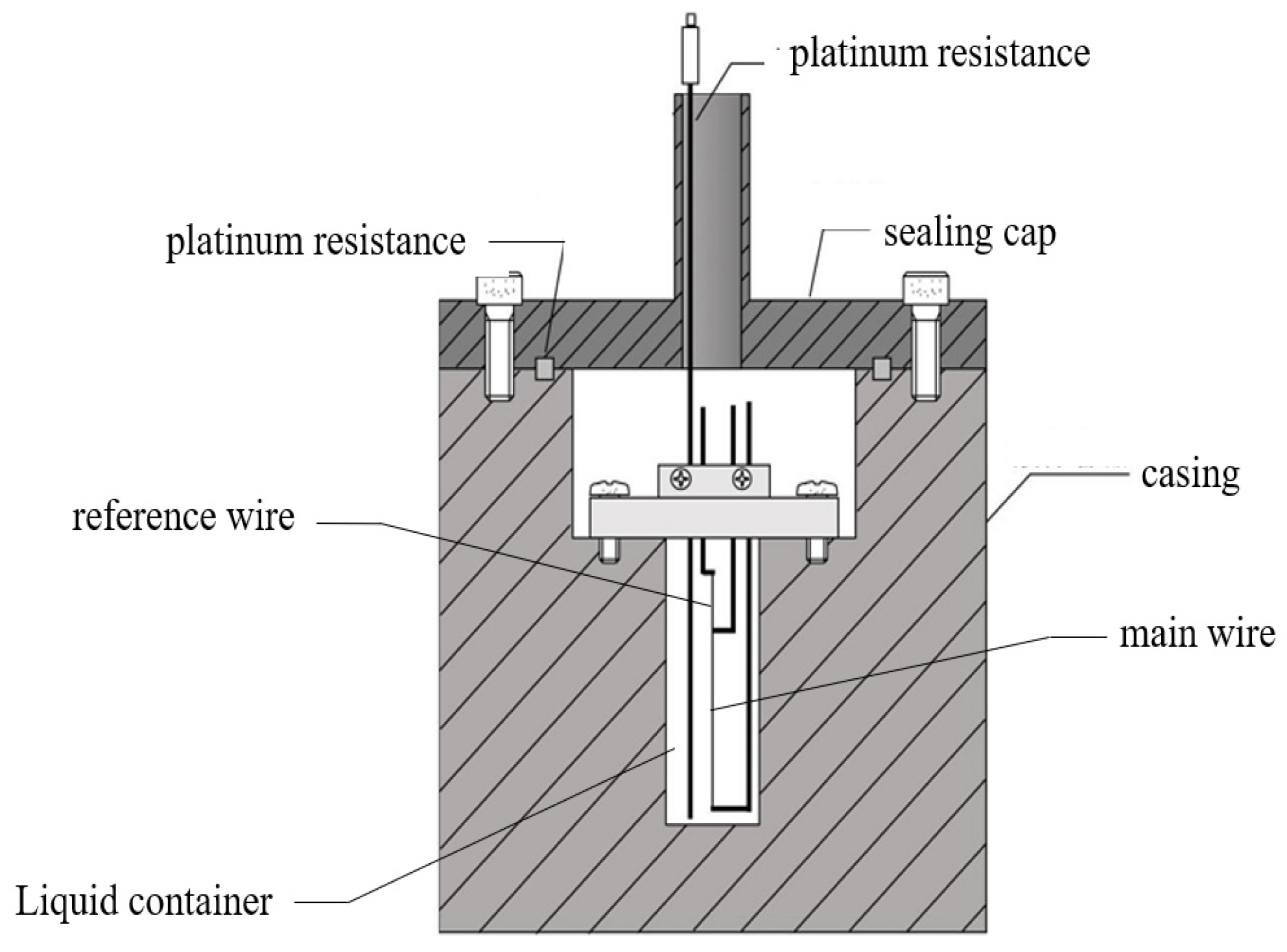 platinum resistance

platinum resistance

sealing cap

casing

reference wire

main wire

Liquid container