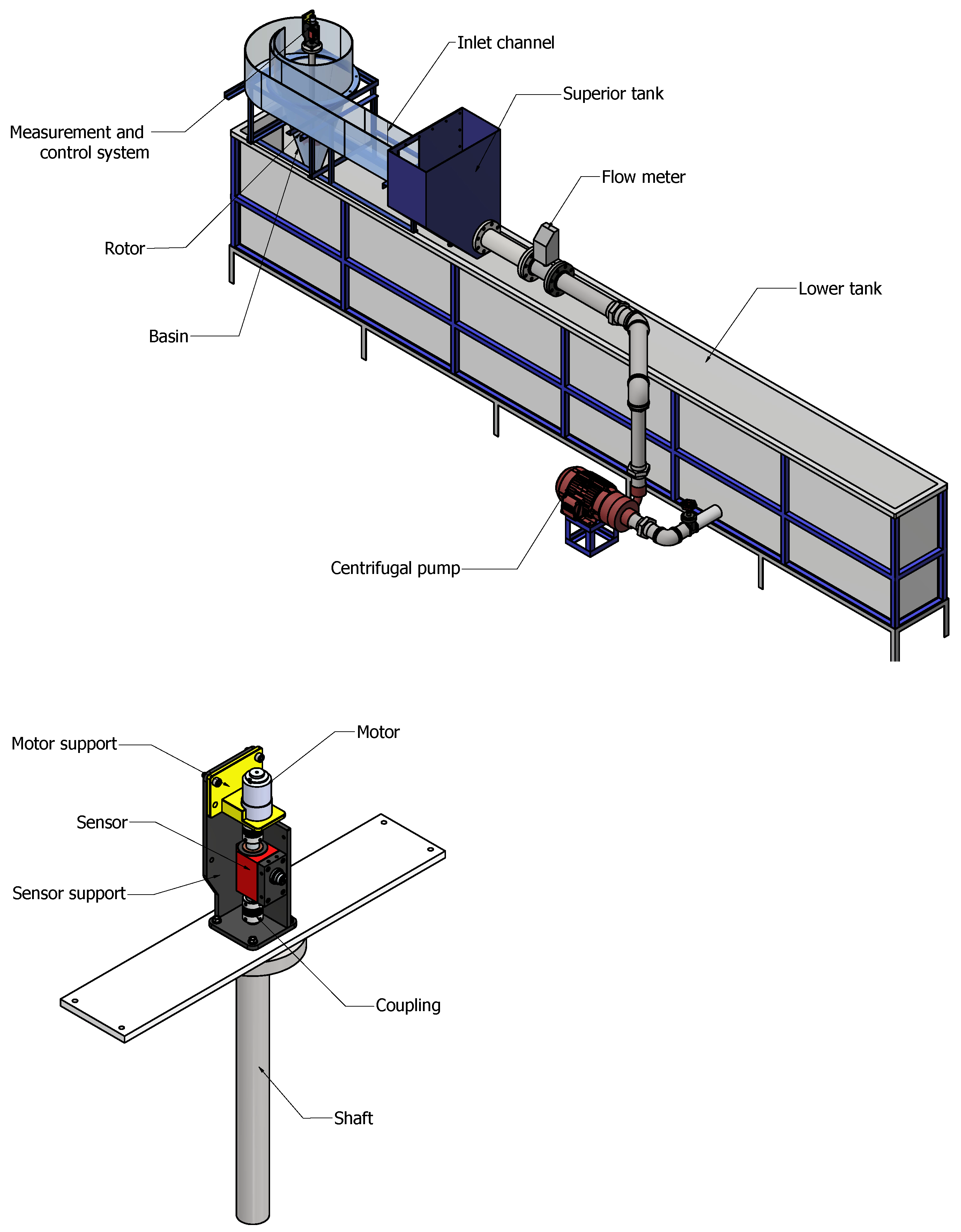 Inlet channel

Superior tank

Measurement and control system

Flow meter

Rotor

Lower tank

Basin

Centrifugal pump

Motor support

Motor

Sensor

Sensor support

Coupling

Shaft