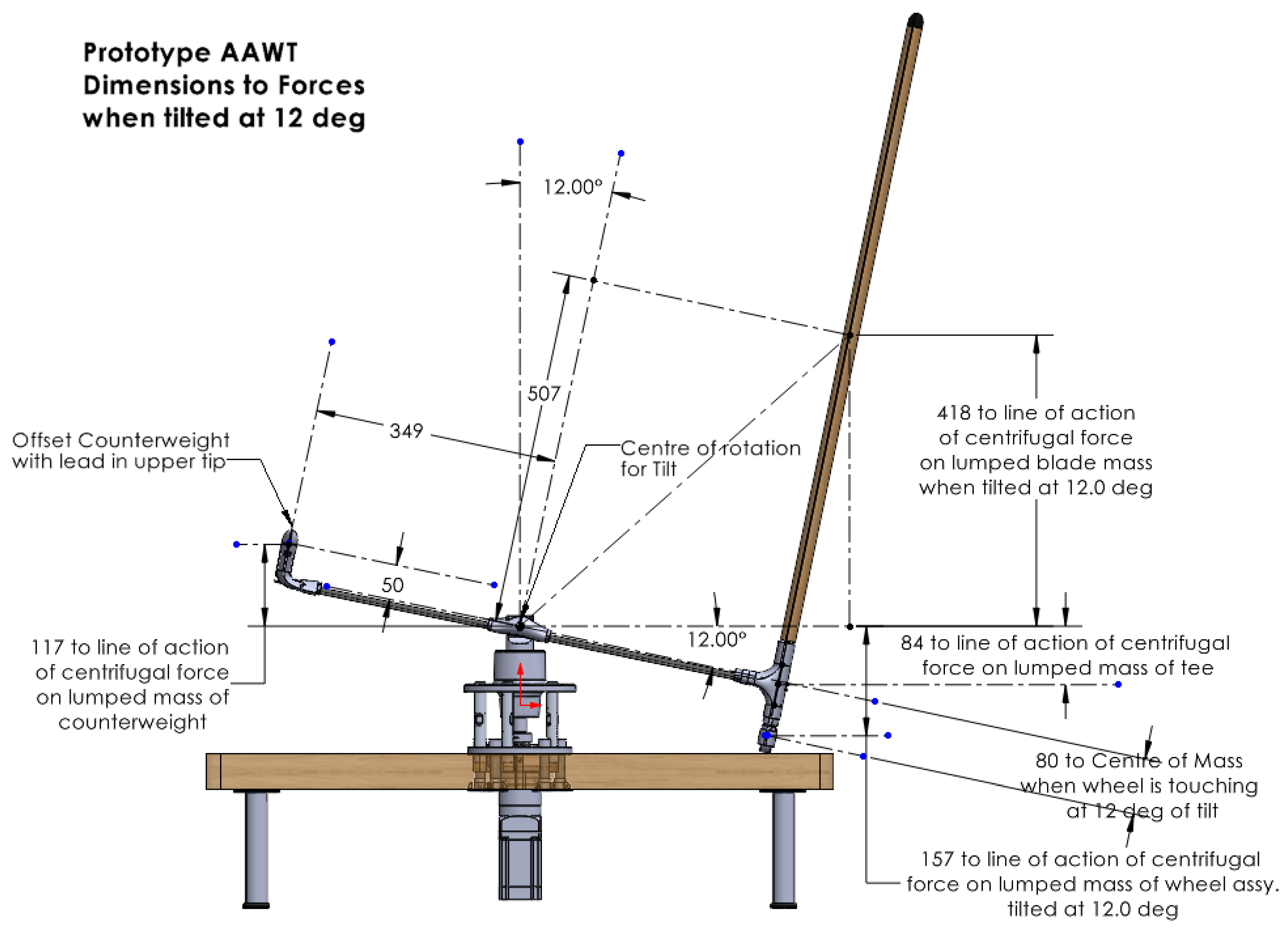 Prototype AAWT
Dimensions to Forces
when tilted at 12 deg

12.00°

507

349

Offset Counterweight with lead in upper tip

Centre of rotation for Tilt

418 to line of action of centrifugal force on lumped blade mass when tilted at 12.0 deg

50

12.00°

117 to line of action of centrifugal force on lumped mass of counterweight

84 to line of action of centrifugal force on lumped mass of tee

80 to Centre of Mass when wheel is touching at 12 deg of tilt

157 to line of action of centrifugal force on lumped mass of wheel assy. tilted at 12.0 deg