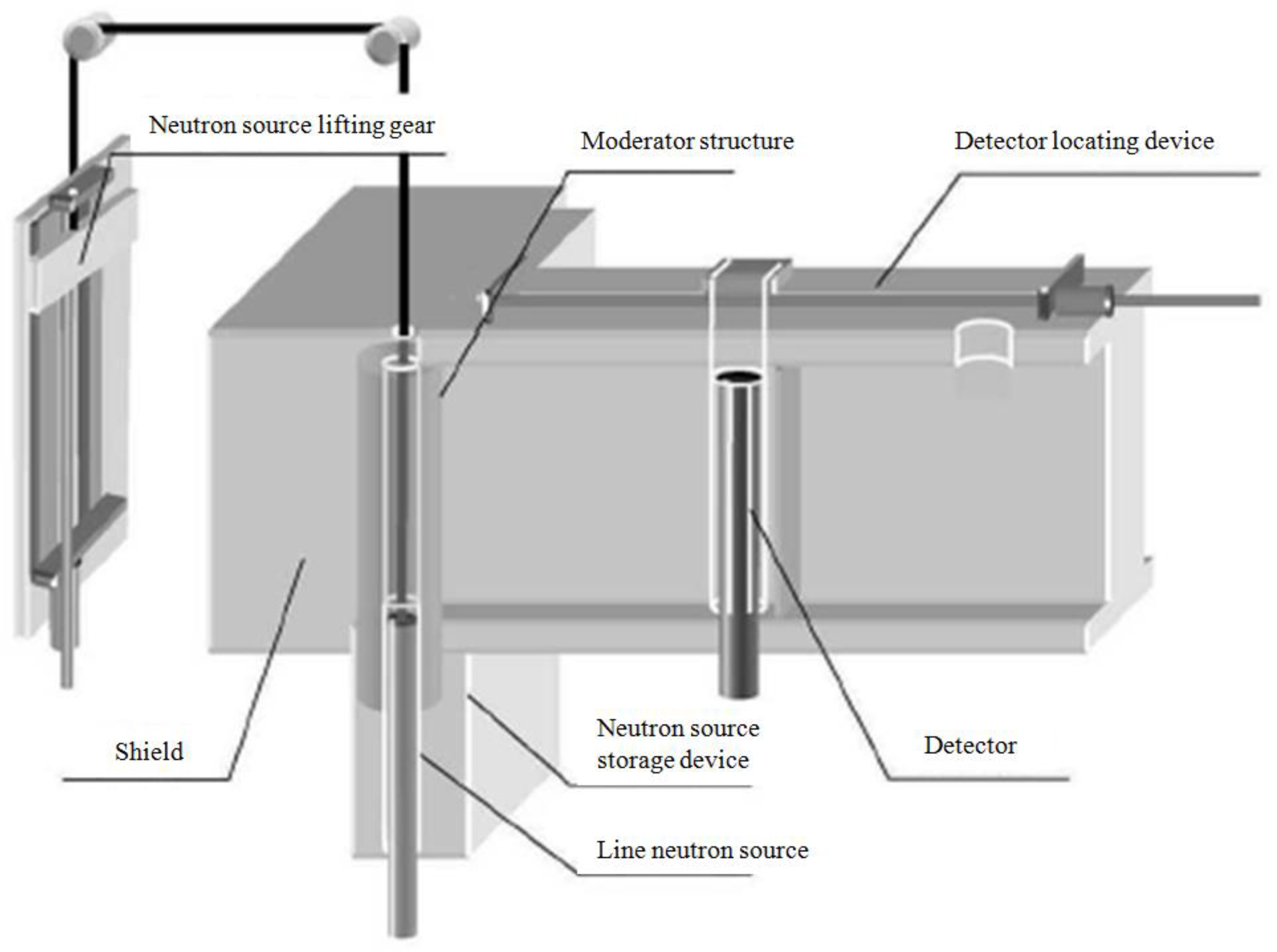 Neutron source lifting gear

Moderator structure

Detector locating device

Shield

Neutron source storage device

Detector

Line neutron source