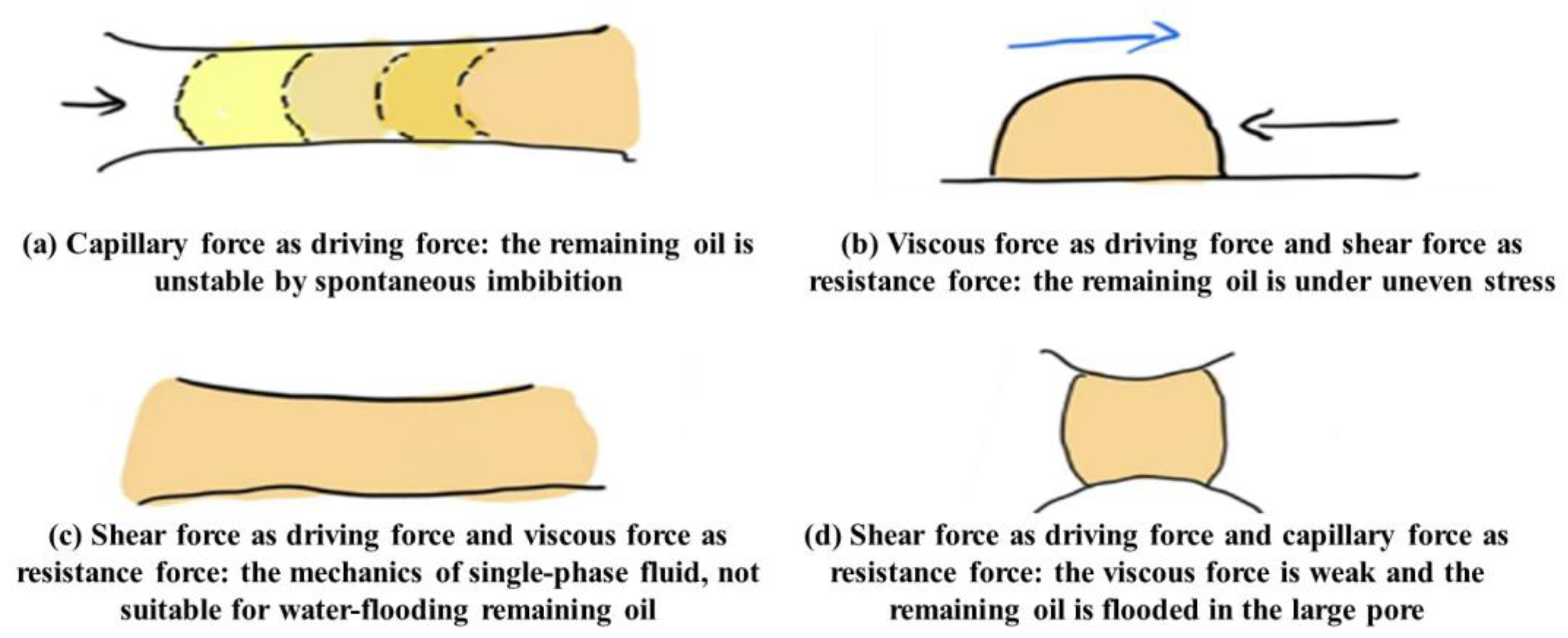 (a) Capillary force as driving force: the remaining oil is unstable by spontaneous imbibition

(b) Viscous force as driving force and shear force as resistance force: the remaining oil is under uneven stress

(c) Shear force as driving force and viscous force as resistance force: the mechanics of single-phase fluid, not suitable for water-flooding remaining oil

(d) Shear force as driving force and capillary force as resistance force: the viscous force is weak and the remaining oil is flooded in the large pore