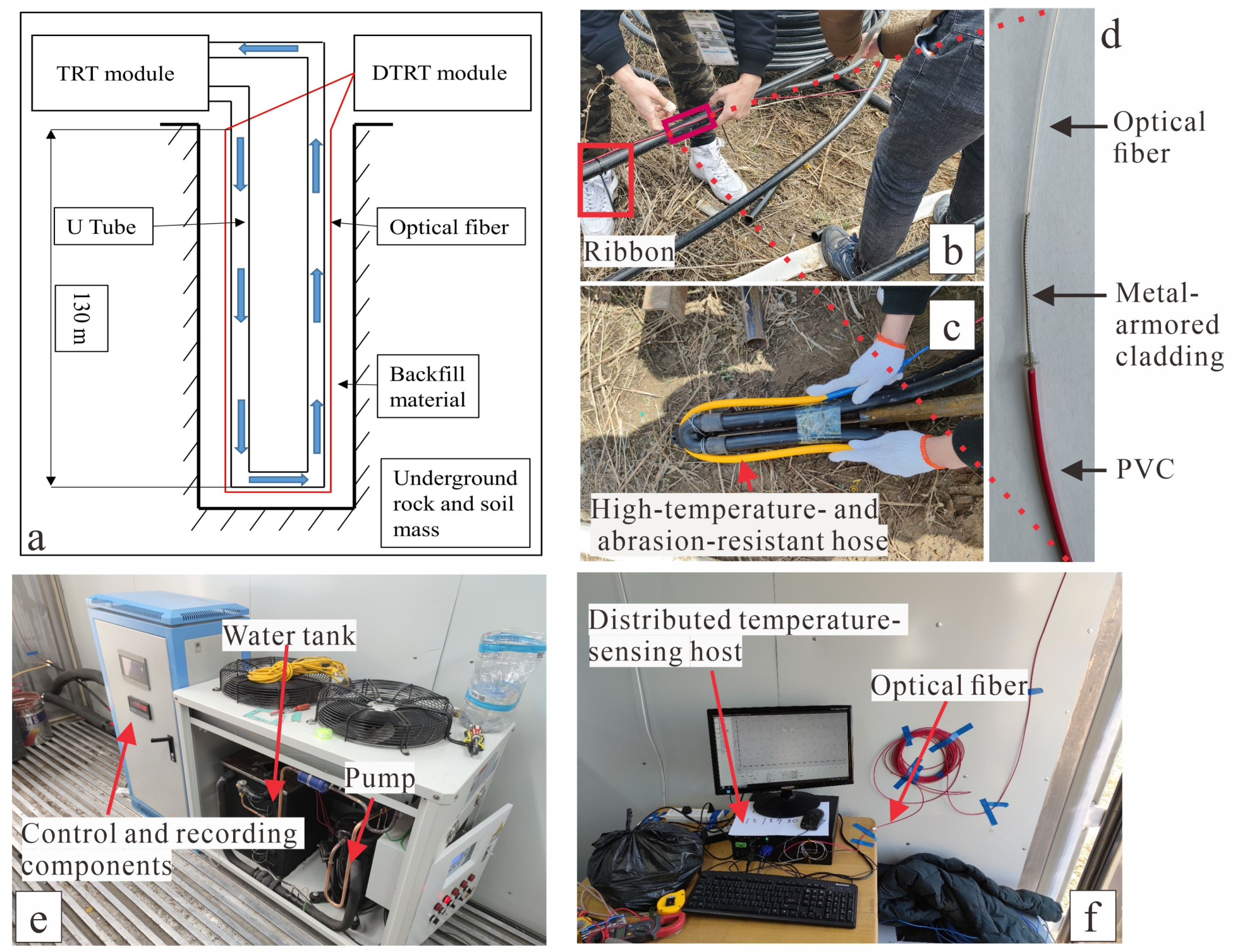 TRT module

DTRT module

U Tube

Optical fiber

130 m

Backfill material

Underground rock and soil mass

a

Ribbon

b

c

High-temperature- and abrasion-resistant hose

d

Optical fiber

Metal-armored cladding

PVC

Water tank

Pump

Control and recording components

e

Distributed temperature-sensing host

Optical fiber

f