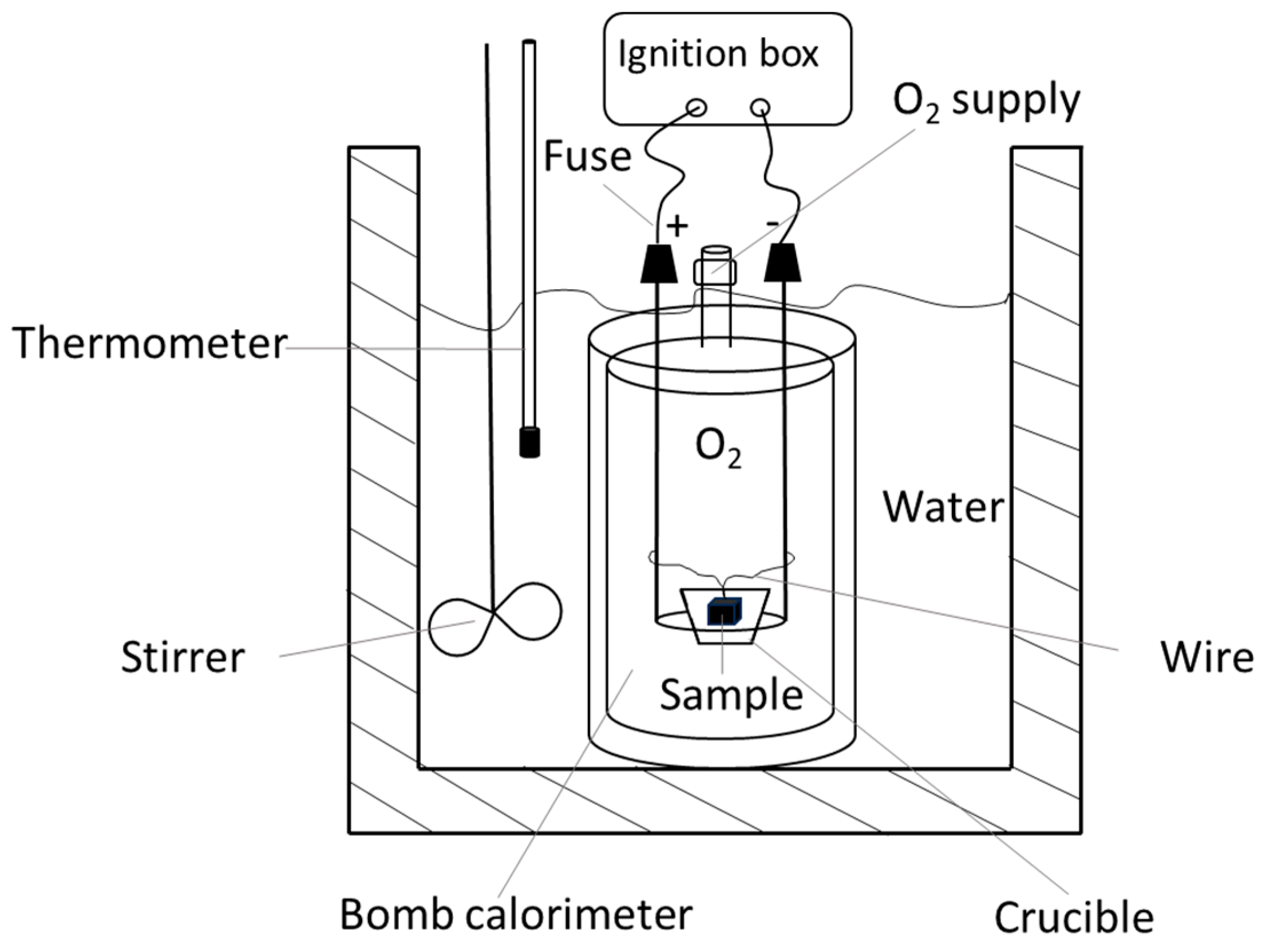 Ignition box
$O_2$ supply
Fuse
+
-
Thermometer
$O_2$
Water
Stirrer
Wire
Sample
Bomb calorimeter
Crucible