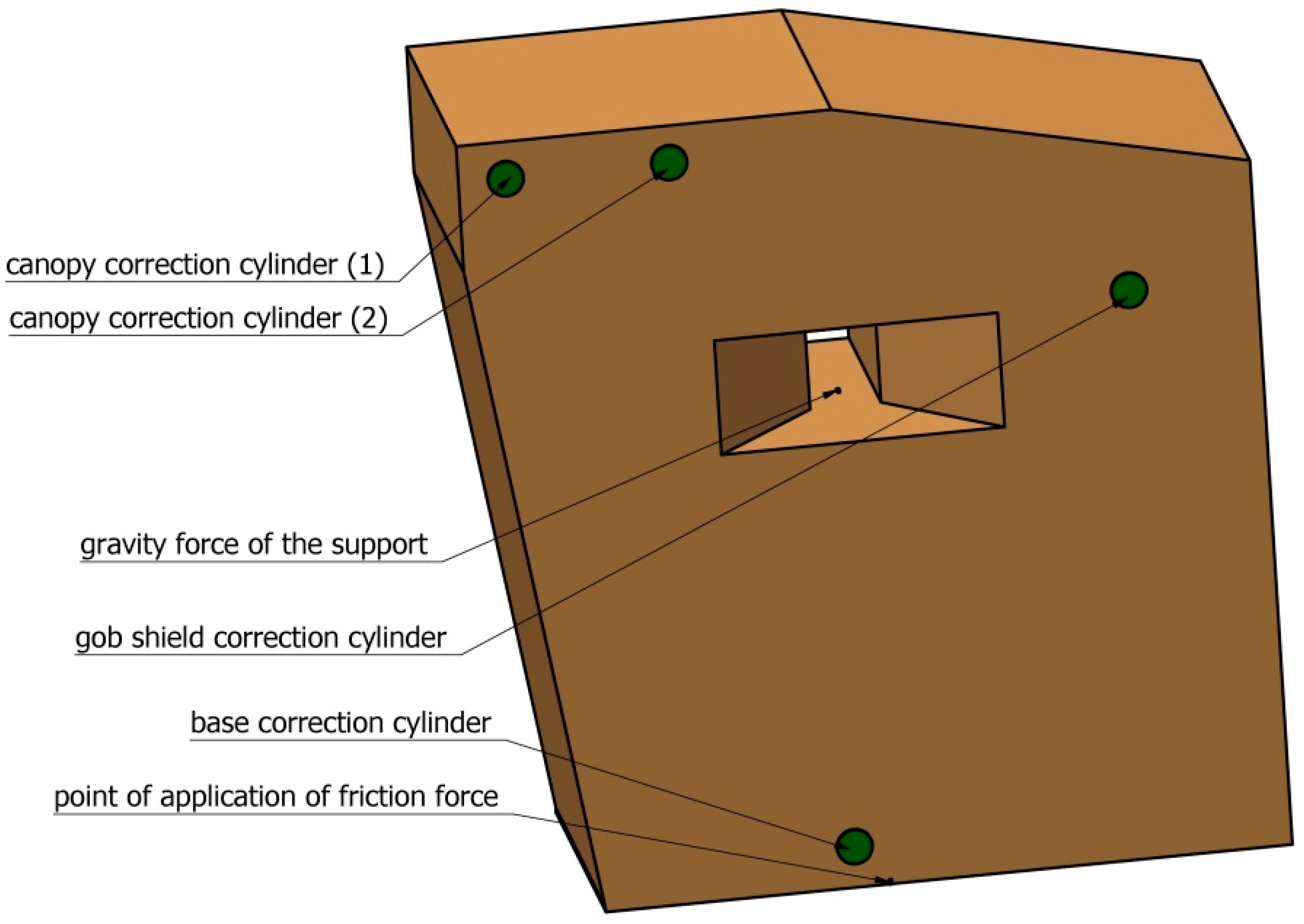 canopy correction cylinder (1)

canopy correction cylinder (2)

gravity force of the support

gob shield correction cylinder

base correction cylinder

point of application of friction force