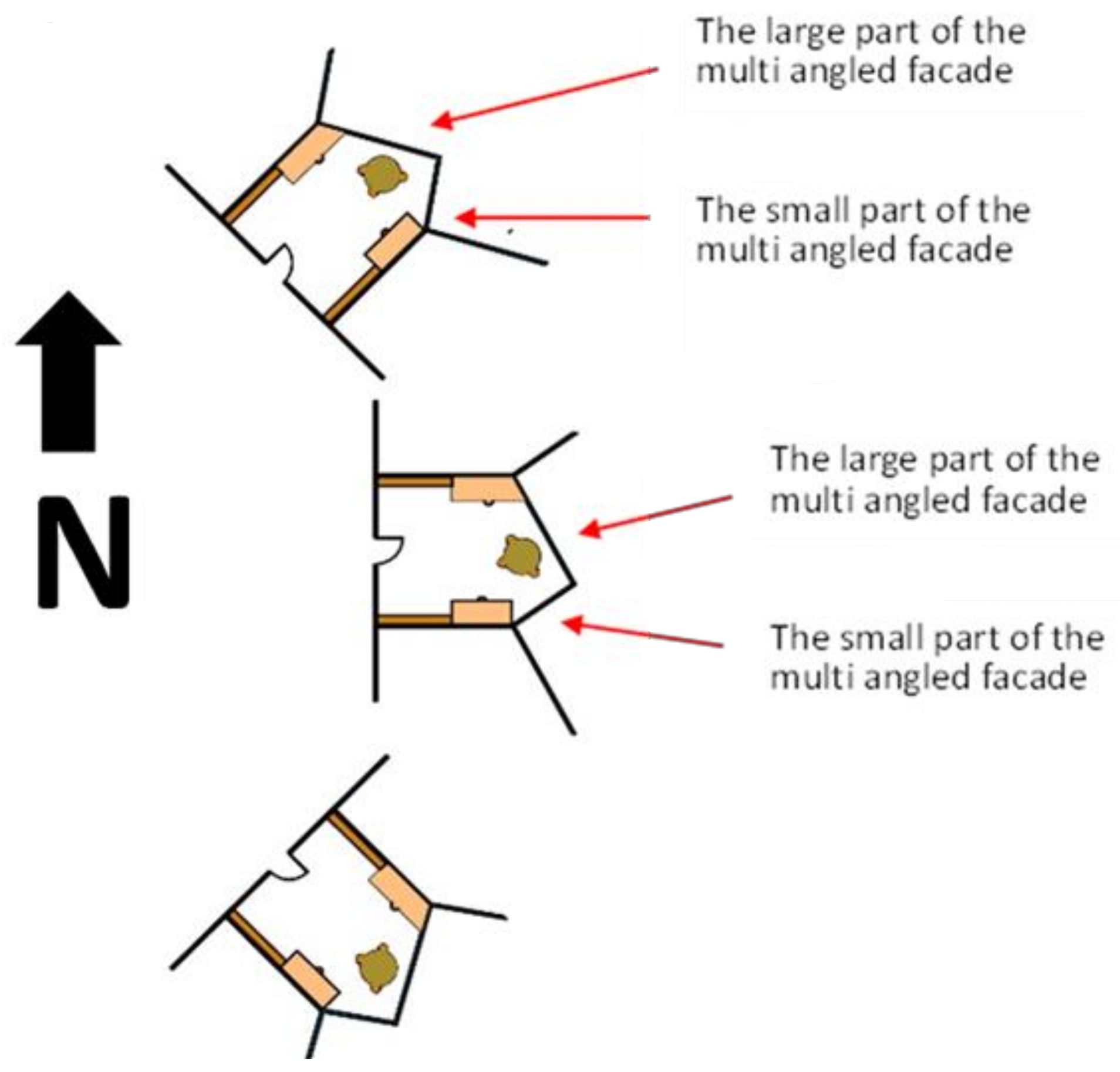 The large part of the multi angled facade

The small part of the multi angled facade

N

The large part of the multi angled facade

The small part of the multi angled facade