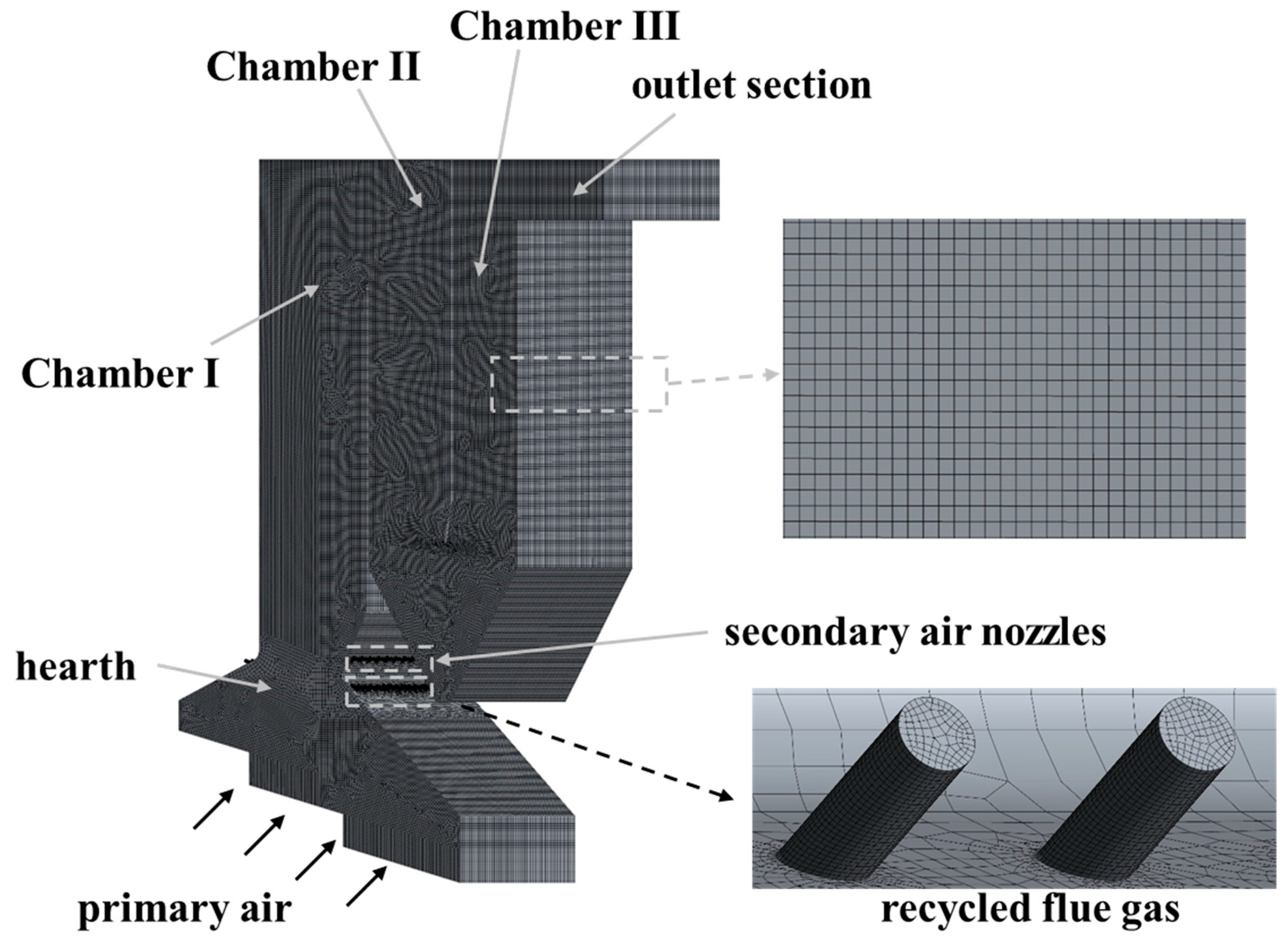 Chamber III
Chamber II
outlet section
Chamber I
secondary air nozzles
hearth
primary air
recycled flue gas