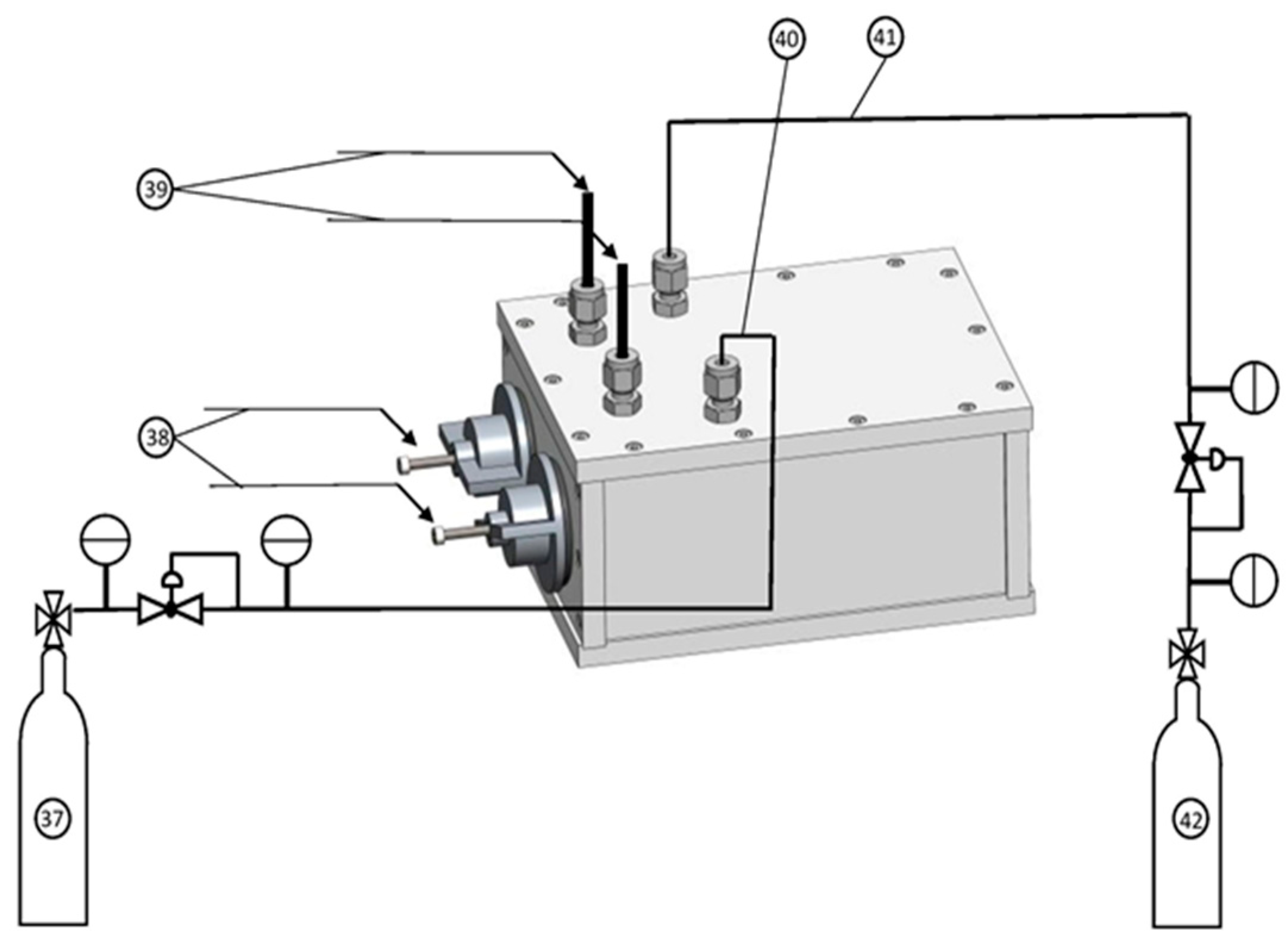 40
41
39
38
37
42