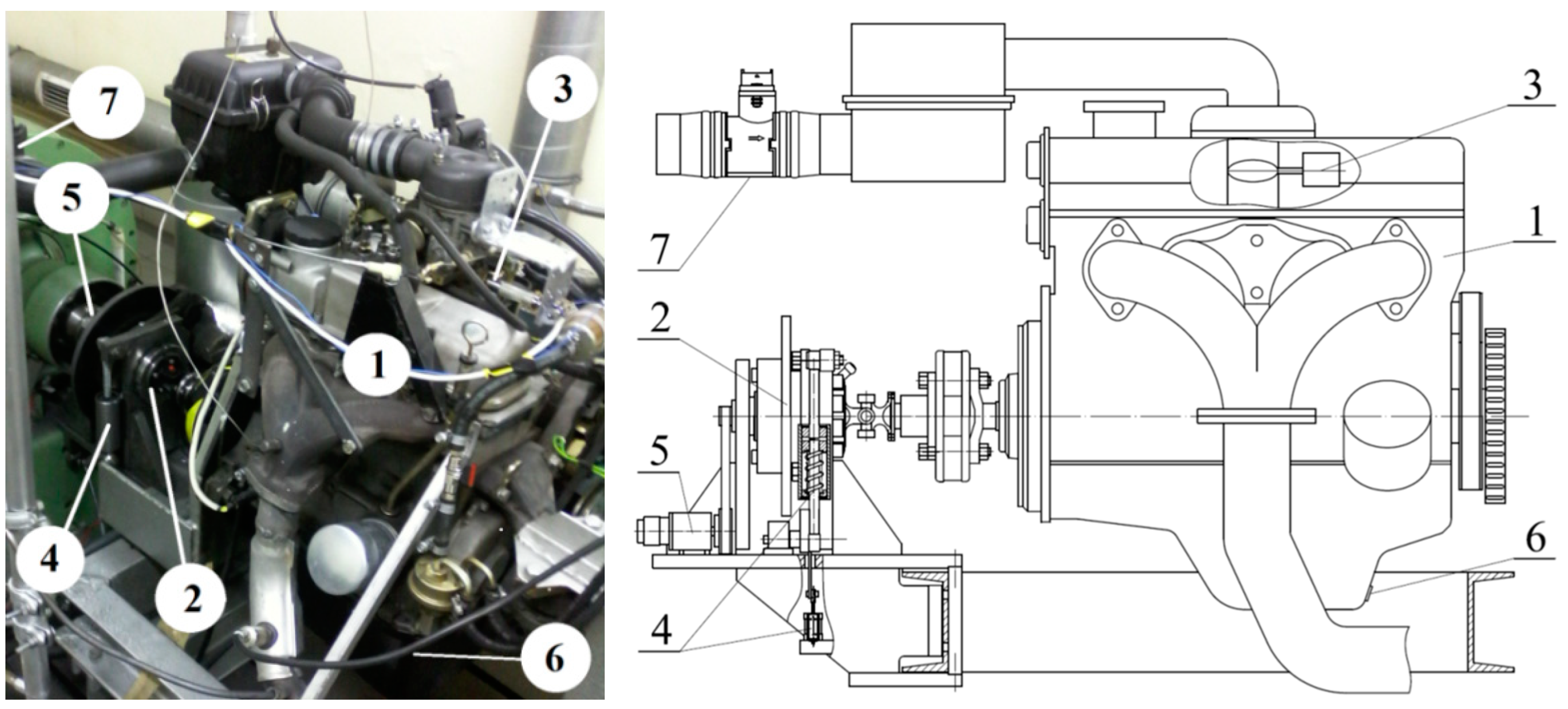 7
3
5
1
4
2
6

3
7
1
2
5
6
4