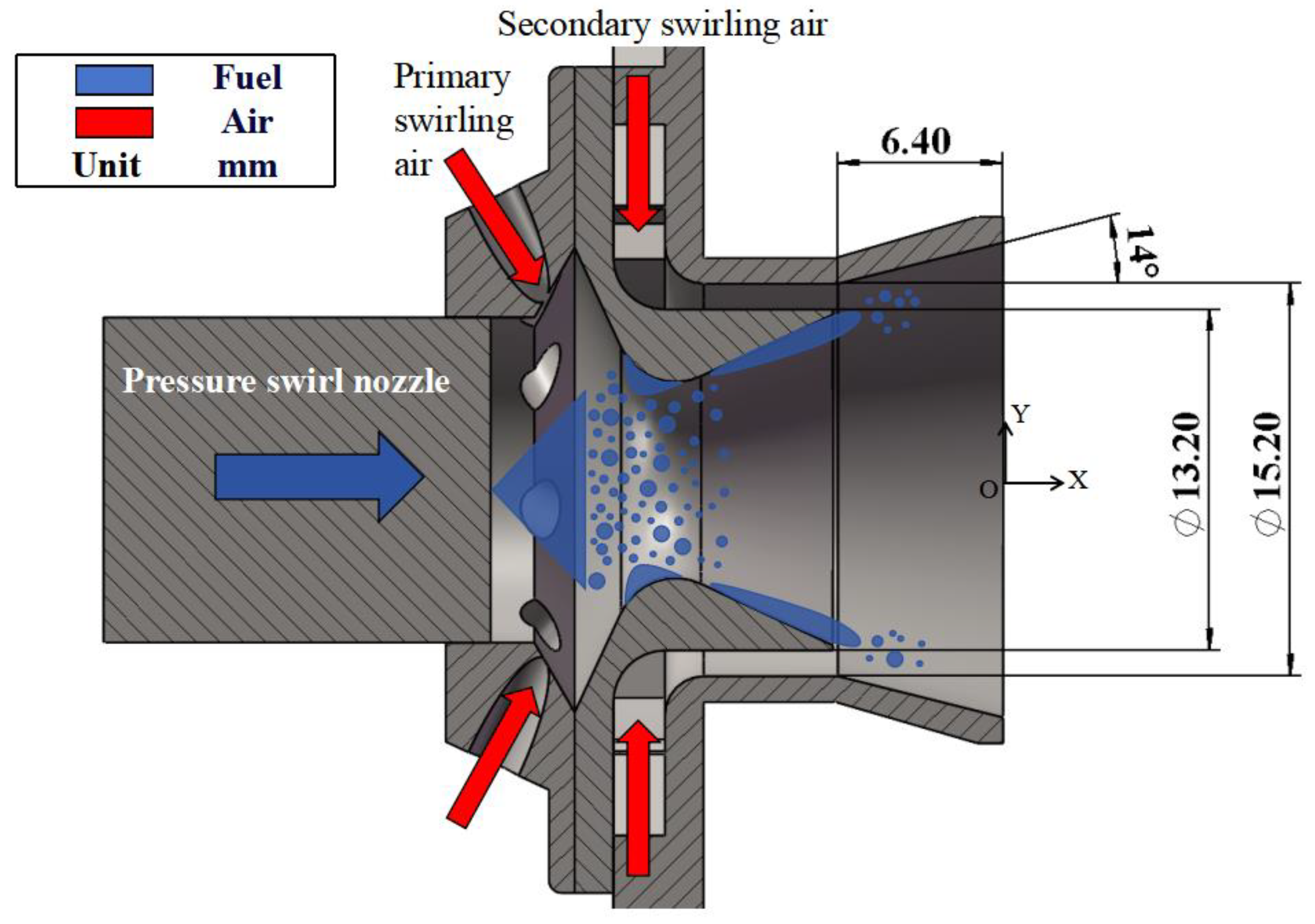 Secondary swirling air

Fuel
Air
Unit mm

Primary swirling air

6.40

14°

Pressure swirl nozzle

Y
O
X

$\phi$ 13.20

$\phi$ 15.20