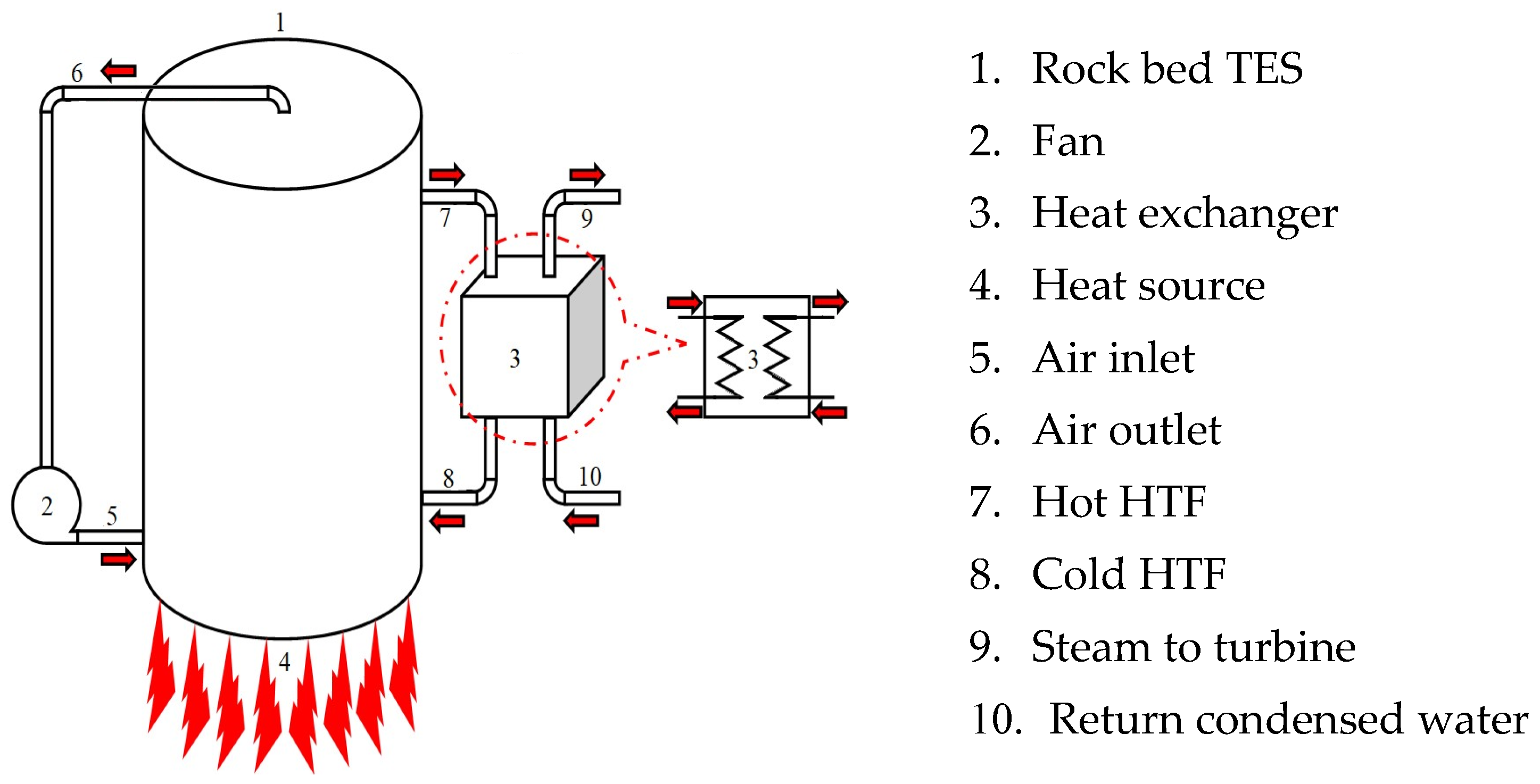 1

6

7

9

3

3

8

10

2

5

4

1. Rock bed TES
2. Fan
3. Heat exchanger
4. Heat source
5. Air inlet
6. Air outlet
7. Hot HTF
8. Cold HTF
9. Steam to turbine
10. Return condensed water