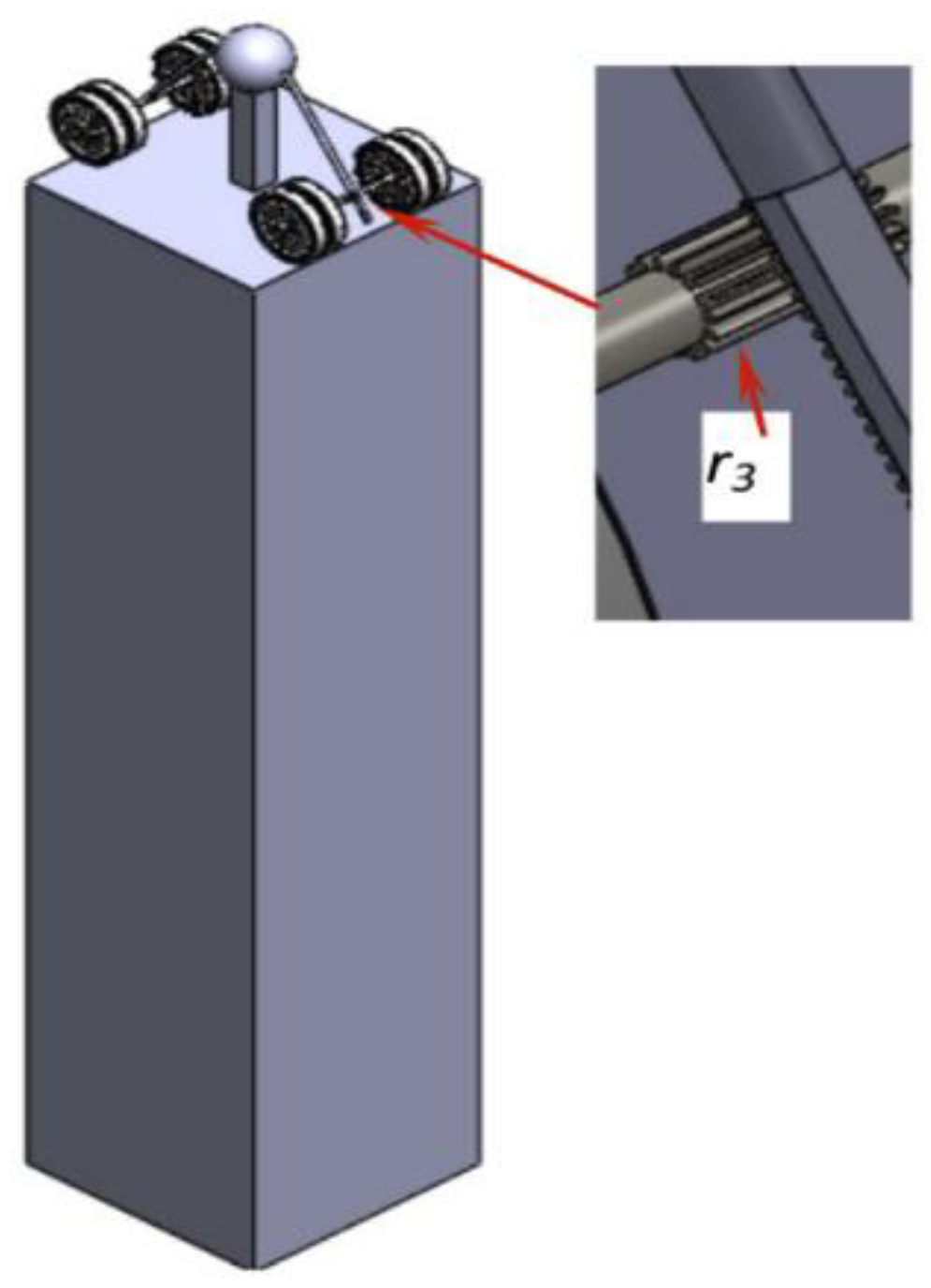 $r_3$