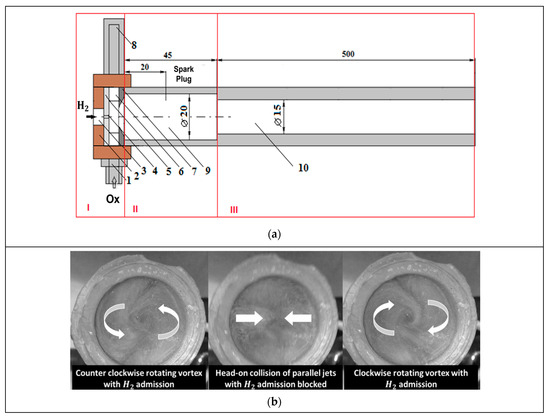 8

45

500

20

Spark Plug

$H_2$

$\varnothing 20$

$\varnothing 15$

1 2 3 4 5 6 7 9

10

Ox

I

II

III

(a)

Counter clockwise rotating vortex with $H_2$ admission

Head-on collision of parallel jets with $H_2$ admission blocked

Clockwise rotating vortex with $H_2$ admission

(b)