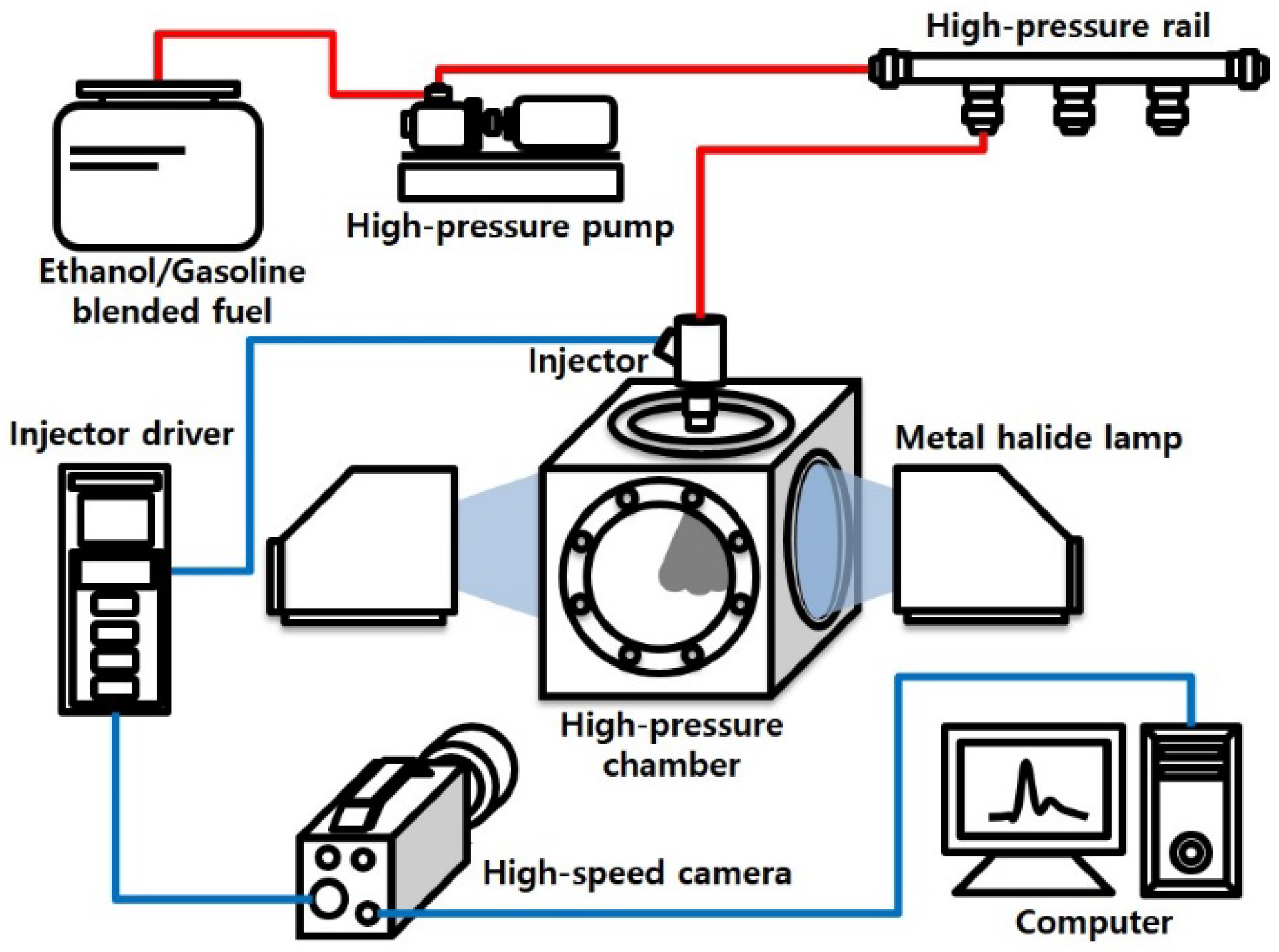 High-pressure rail

High-pressure pump

Ethanol/Gasoline blended fuel

Injector

Injector driver

Metal halide lamp

High-pressure chamber

High-speed camera

Computer