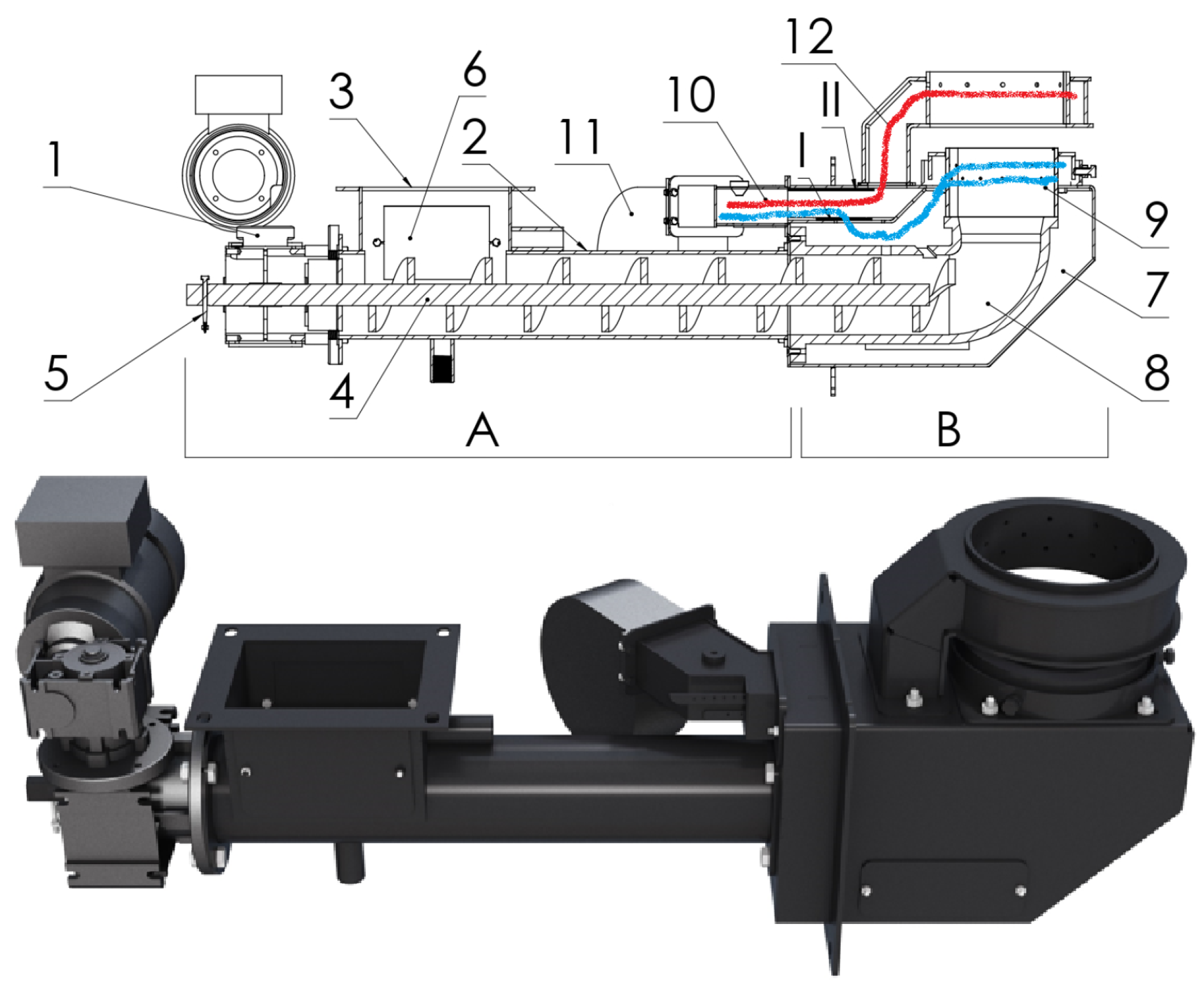 12
6
3
10
II
2
11
I
1
9
7
5
4
8
A
B