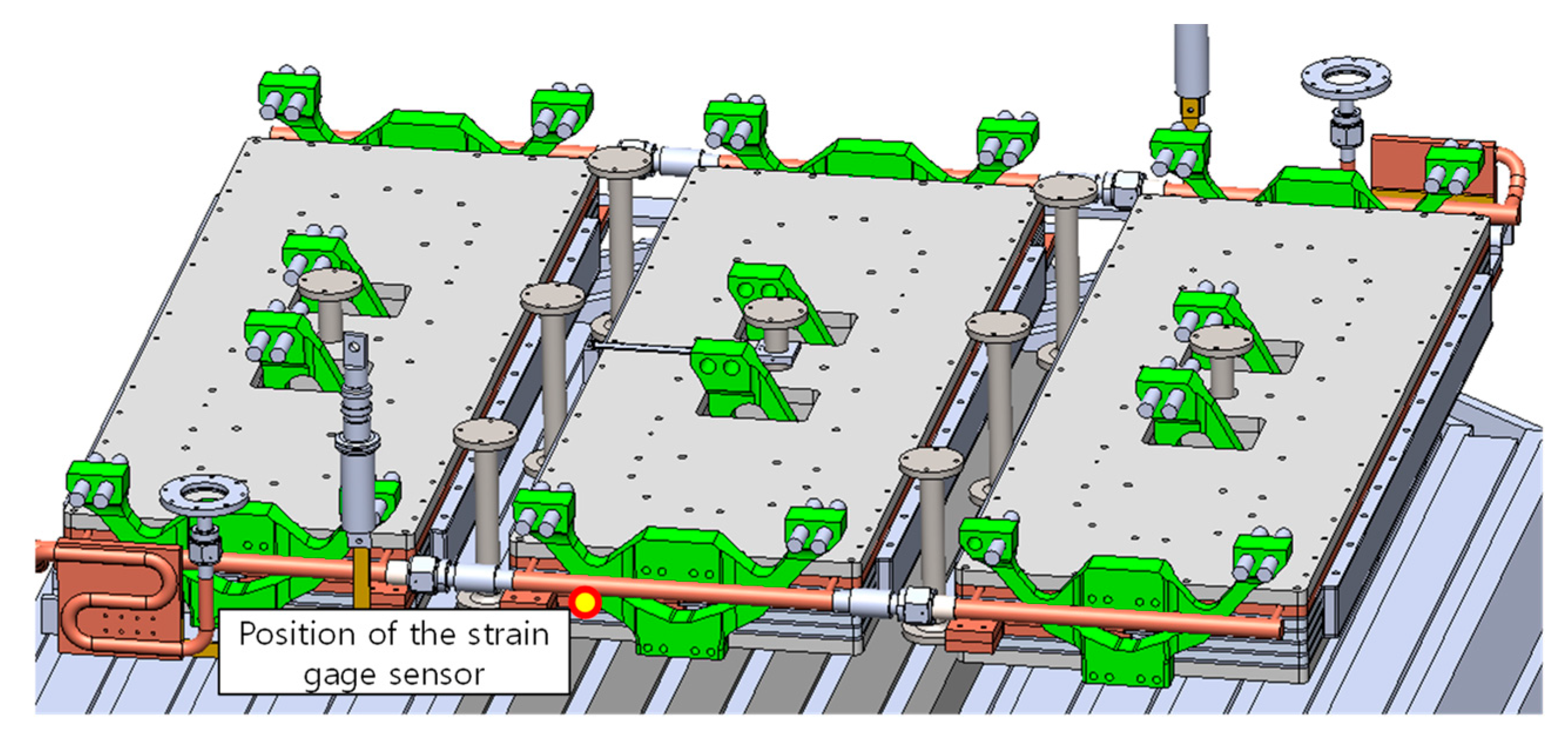 Position of the strain gage sensor