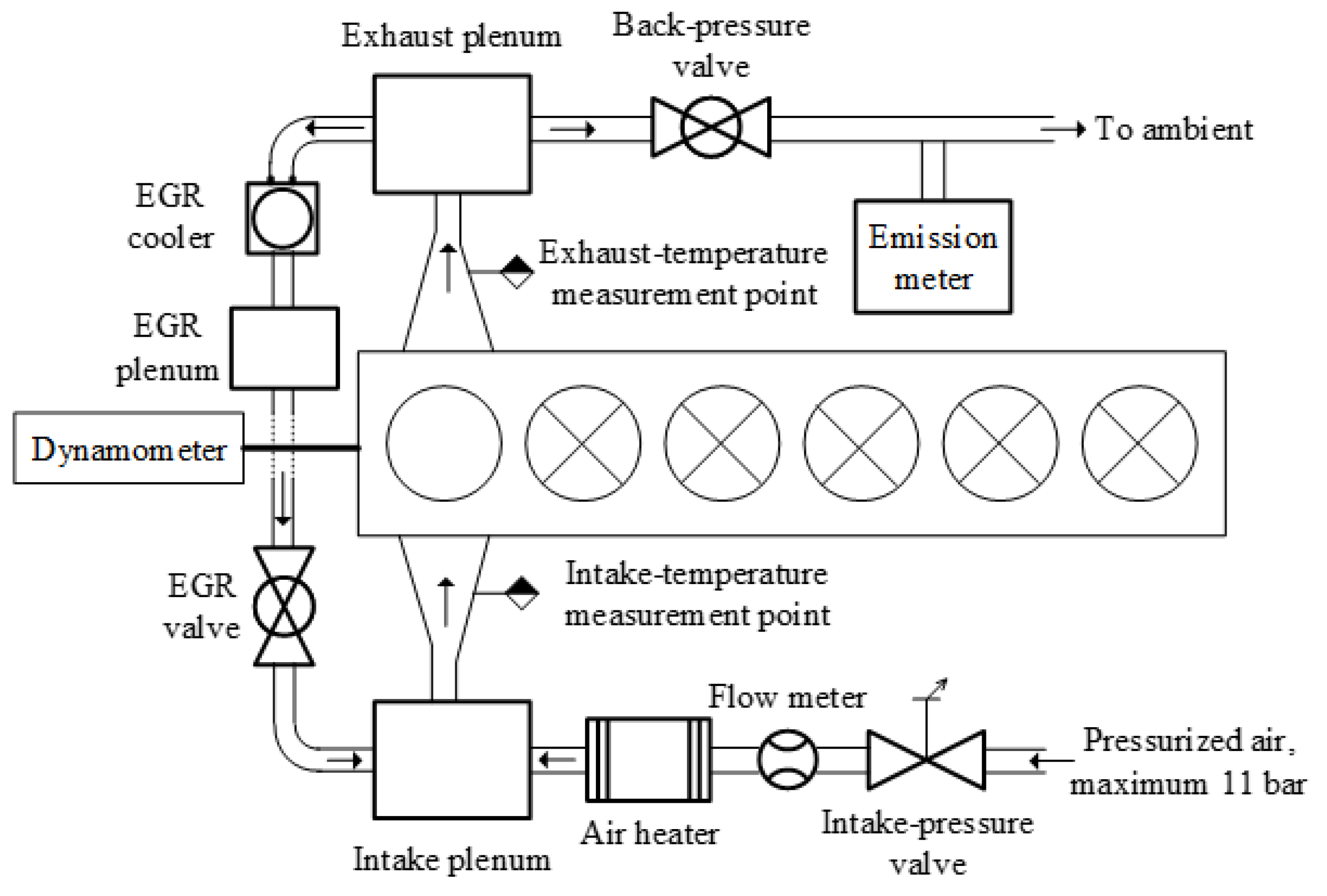 Exhaust plenum

Back-pressure valve

To ambient

EGR cooler

Exhaust-temperature measurement point

Emission meter

EGR plenum

Dynamometer

EGR valve

Intake-temperature measurement point

Flow meter

Pressurized air, maximum 11 bar

Intake plenum

Air heater

Intake-pressure valve