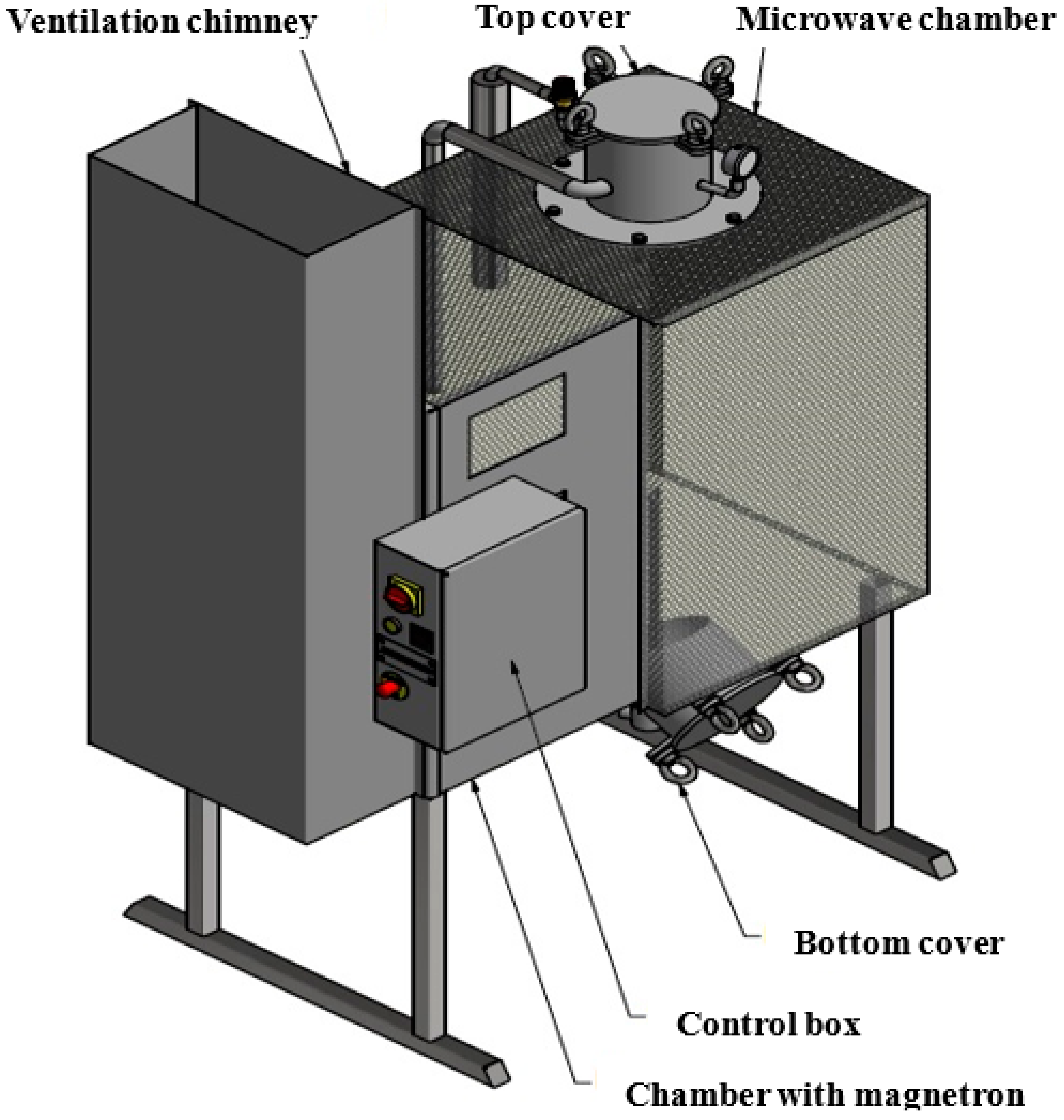 Ventilation chimney

Top cover

Microwave chamber

Bottom cover

Control box

Chamber with magnetron