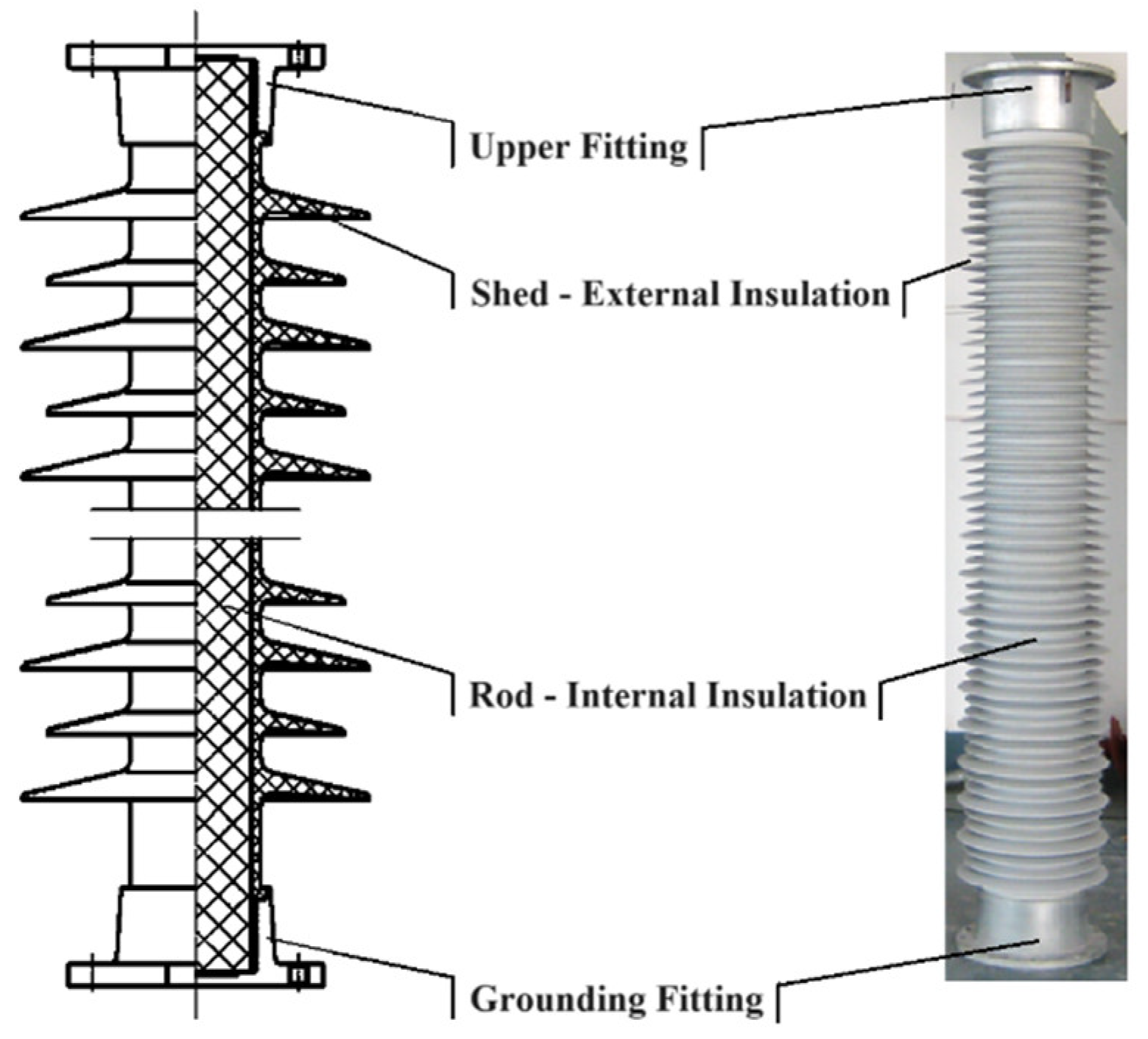 Upper Fitting

Shed - External Insulation

Rod - Internal Insulation

Grounding Fitting