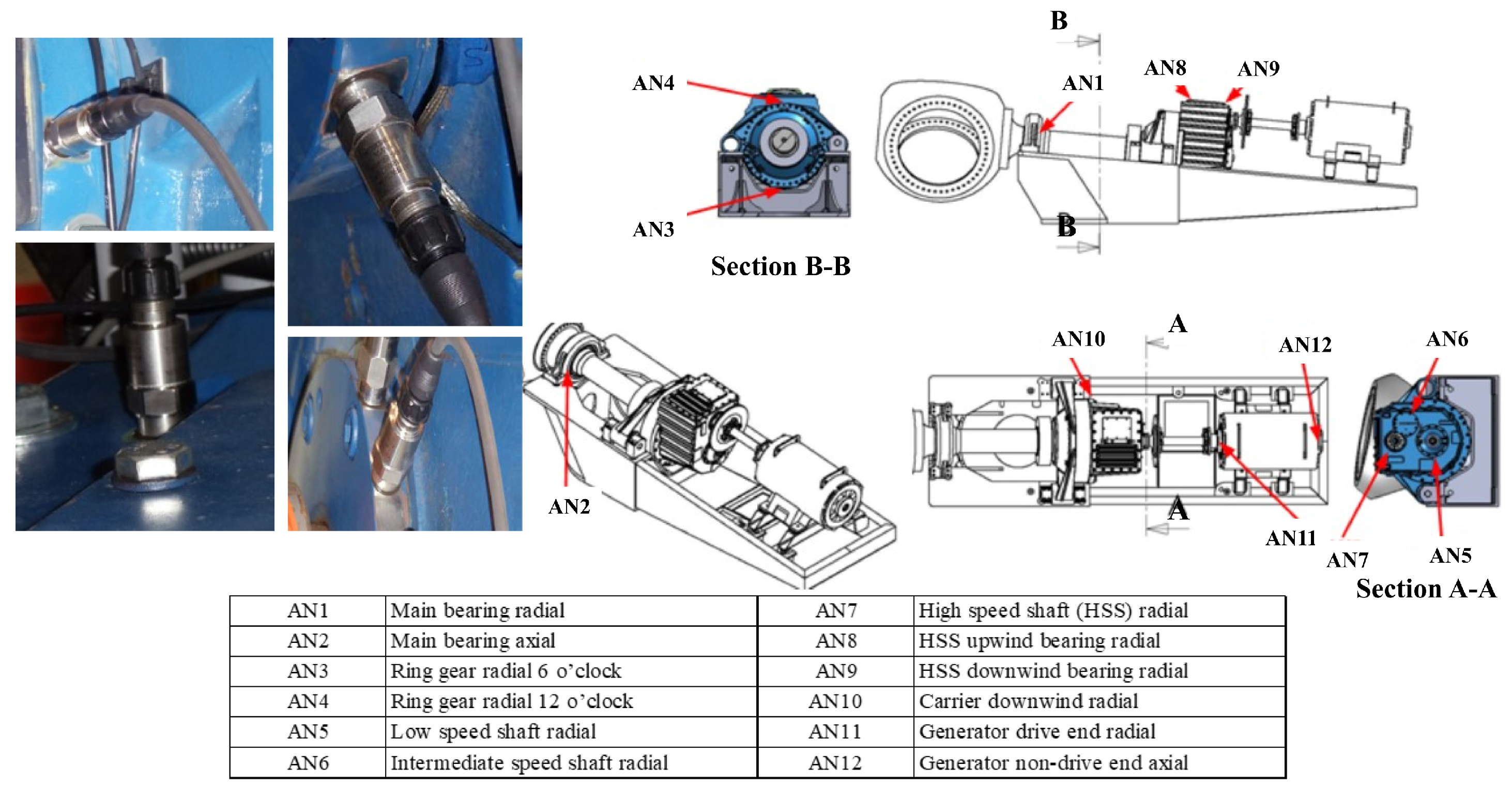 B

AN4

AN1

AN8

AN9

AN3

B

Section B-B

A

AN10

AN12

AN6

AN2

A

AN11

AN7

AN5

Section A-A

| AN1 | Main bearing radial | AN7 | High speed shaft (HSS) radial |
|---|---|---|---|
| AN2 | Main bearing axial | AN8 | HSS upwind bearing radial |
| AN3 | Ring gear radial 6 o'clock | AN9 | HSS downwind bearing radial |
| AN4 | Ring gear radial 12 o'clock | AN10 | Carrier downwind radial |
| AN5 | Low speed shaft radial | AN11 | Generator drive end radial |
| AN6 | Intermediate speed shaft radial | AN12 | Generator non-drive end axial |