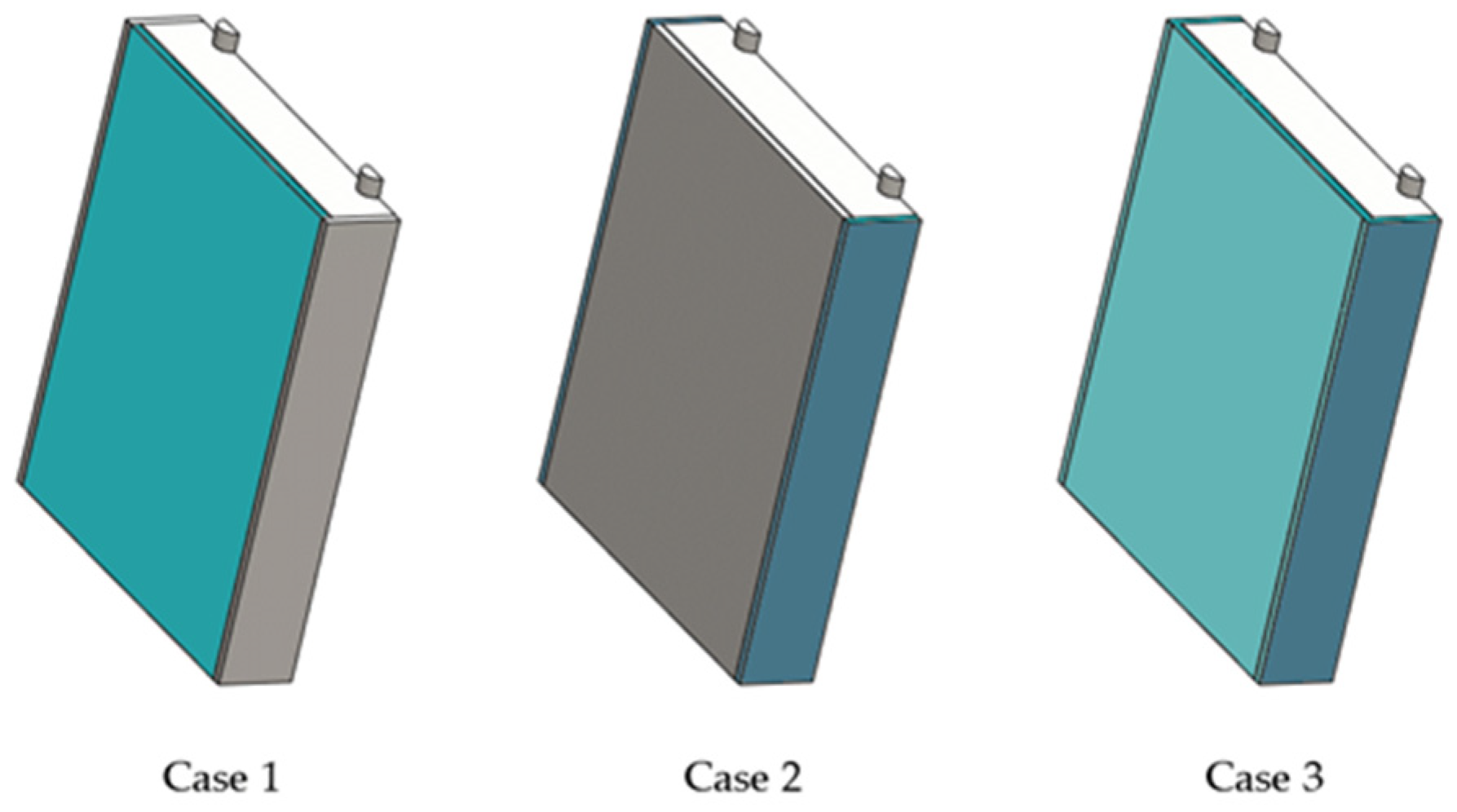 Case 1

Case 2

Case 3